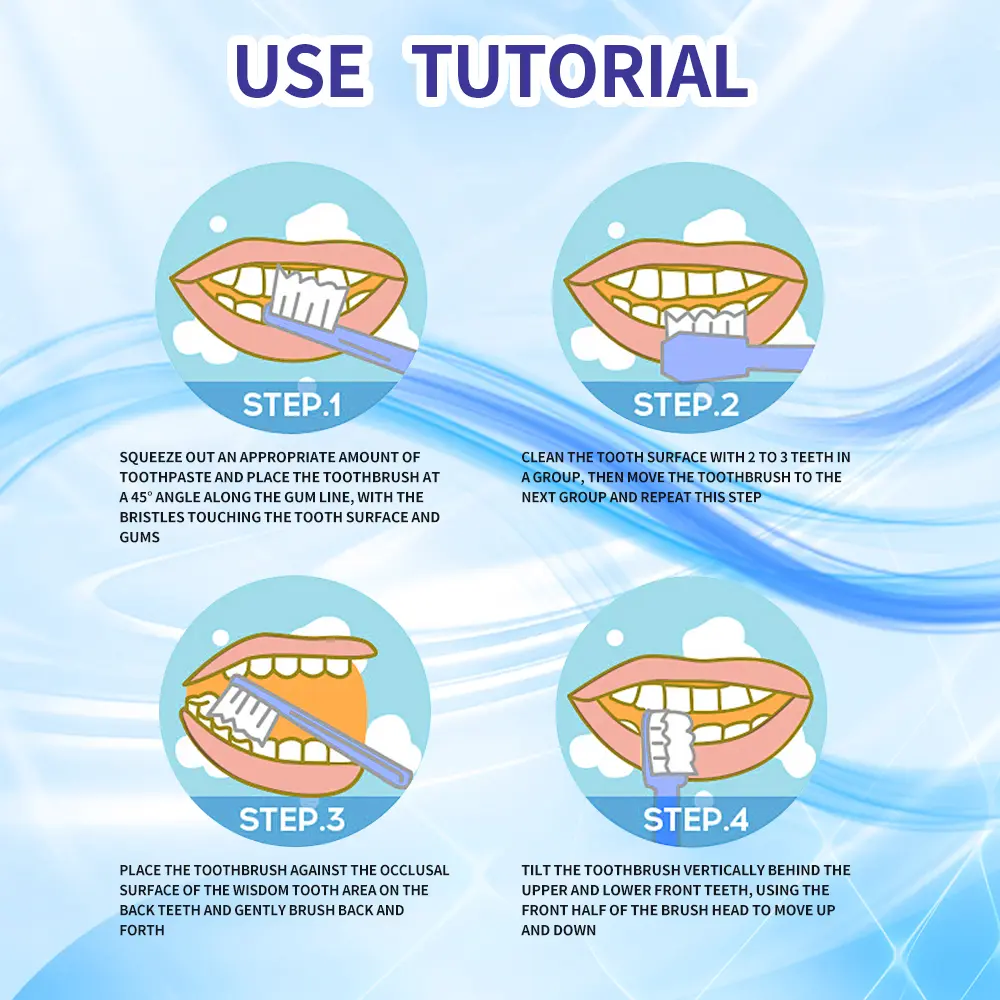 USE TUTORIAL

STEP.1

SQUEEZE OUT AN APPROPRIATE AMOUNT OF TOOTHPASTE AND PLACE THE TOOTHBRUSH AT A 45° ANGLE ALONG THE GUM LINE, WITH THE BRISTLES TOUCHING THE TOOTH SURFACE AND GUMS

STEP.2

CLEAN THE TOOTH SURFACE WITH 2 TO 3 TEETH IN A GROUP, THEN MOVE THE TOOTHBRUSH TO THE NEXT GROUP AND REPEAT THIS STEP

STEP.3

PLACE THE TOOTHBRUSH AGAINST THE OCCLUSAL SURFACE OF THE WISDOM TOOTH AREA ON THE BACK TEETH AND GENTLY BRUSH BACK AND FORTH

STEP.4

TILT THE TOOTHBRUSH VERTICALLY BEHIND THE UPPER AND LOWER FRONT TEETH, USING THE FRONT HALF OF THE BRUSH HEAD TO MOVE UP AND DOWN