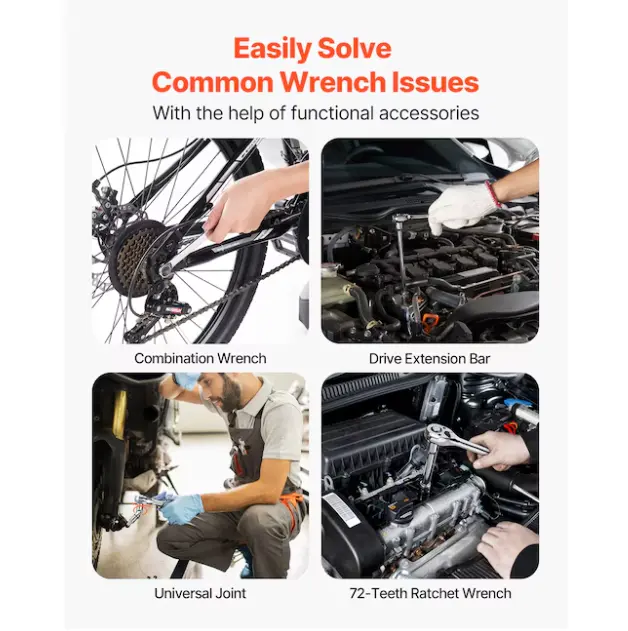 Easily Solve
Common Wrench Issues
With the help of functional accessories

Combination Wrench

Drive Extension Bar

Universal Joint

72-Teeth Ratchet Wrench