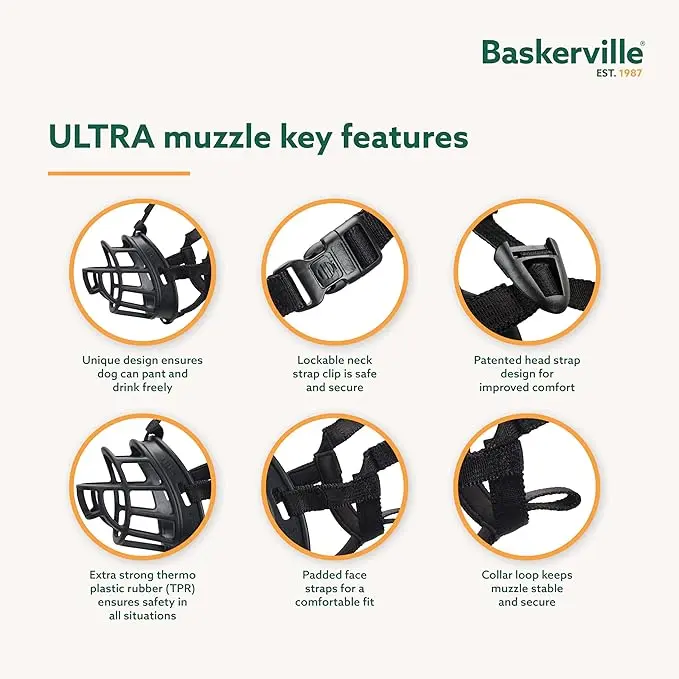 Baskerville®
EST. 1987

ULTRA muzzle key features

Unique design ensures dog can pant and drink freely

Lockable neck strap clip is safe and secure

Patented head strap design for improved comfort

Extra strong thermo plastic rubber (TPR) ensures safety in all situations

Padded face straps for a comfortable fit

Collar loop keeps muzzle stable and secure