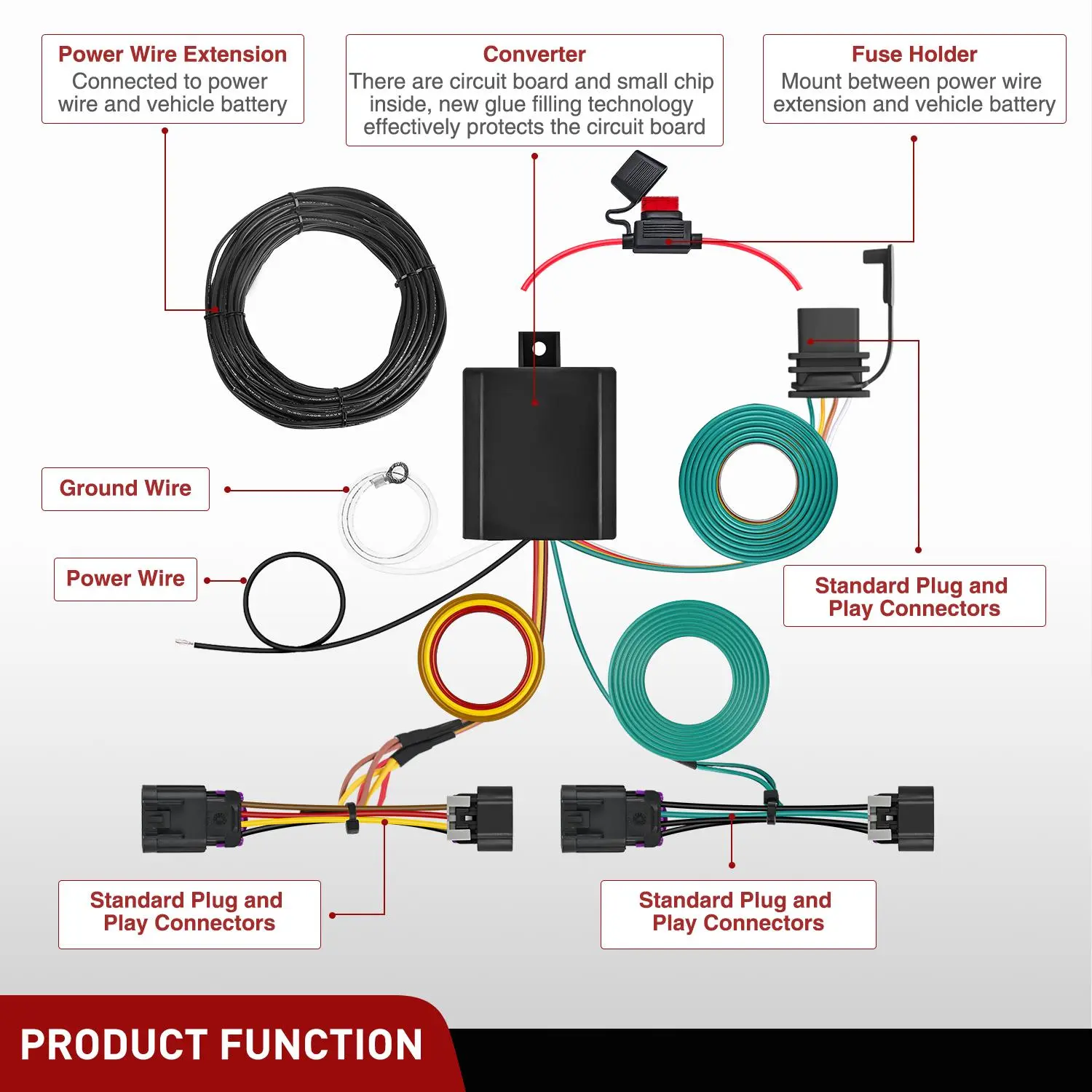 Power Wire Extension
Connected to power wire and vehicle battery

Converter
There are circuit board and small chip inside, new glue filling technology effectively protects the circuit board

Fuse Holder
Mount between power wire extension and vehicle battery

Ground Wire

Power Wire

Standard Plug and Play Connectors

Standard Plug and Play Connectors

Standard Plug and Play Connectors

PRODUCT FUNCTION