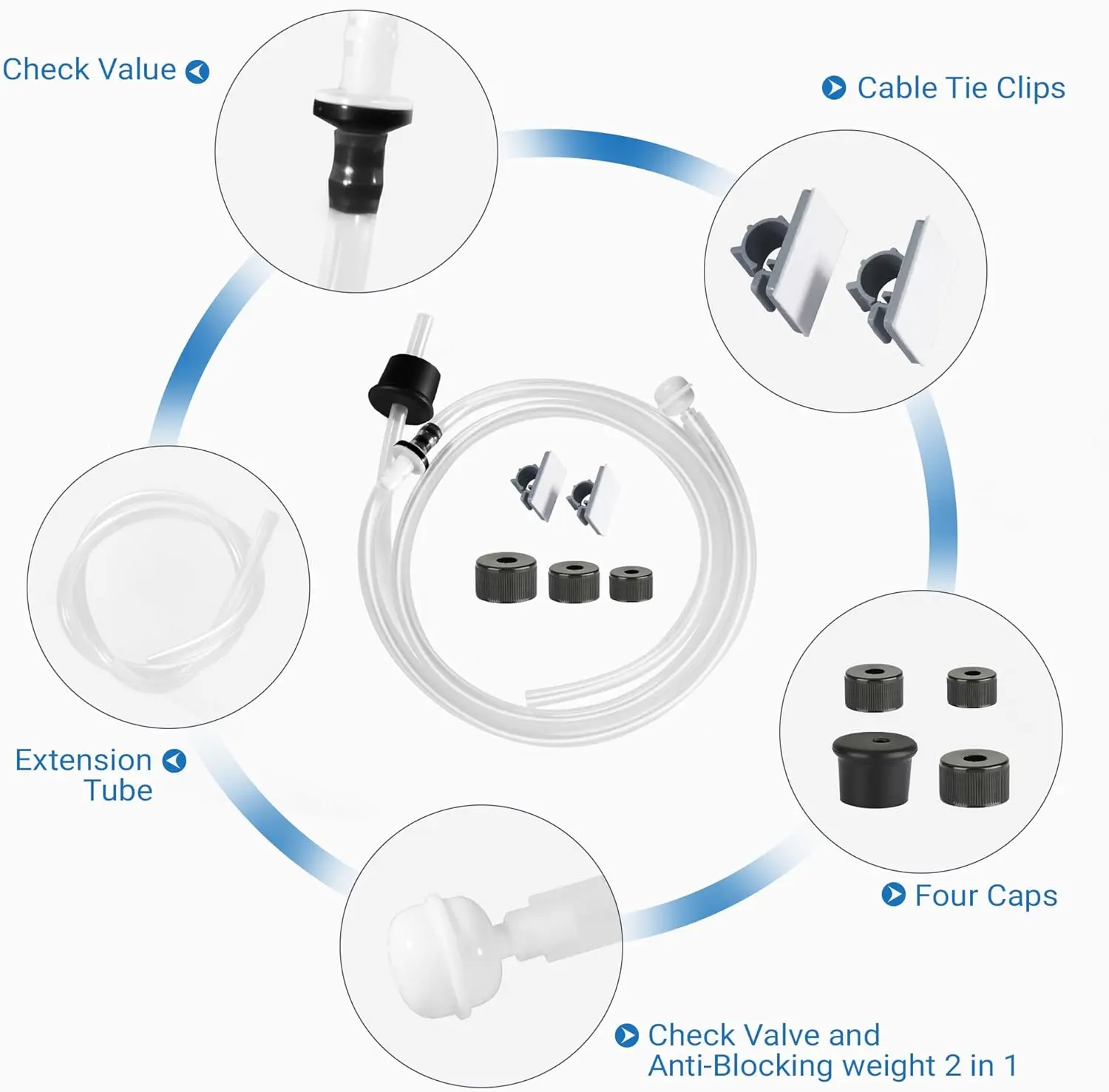 Check Value

Cable Tie Clips

Extension Tube

Four Caps

Check Valve and Anti-Blocking weight 2 in 1