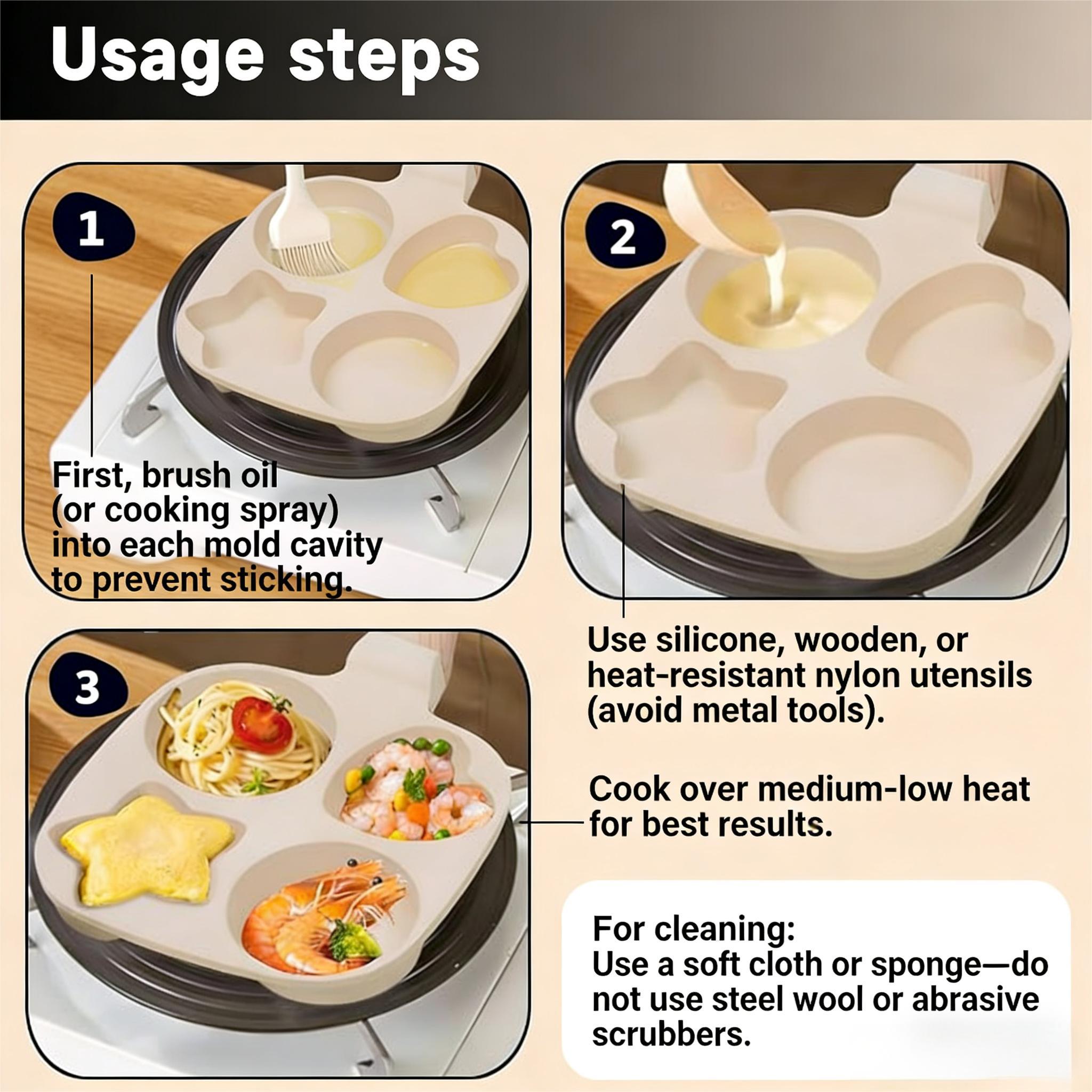 Usage steps

1

First, brush oil (or cooking spray) into each mold cavity to prevent sticking.

2

Use silicone, wooden, or heat-resistant nylon utensils (avoid metal tools).

3

Cook over medium-low heat for best results.

For cleaning:
Use a soft cloth or sponge—do not use steel wool or abrasive scrubbers.