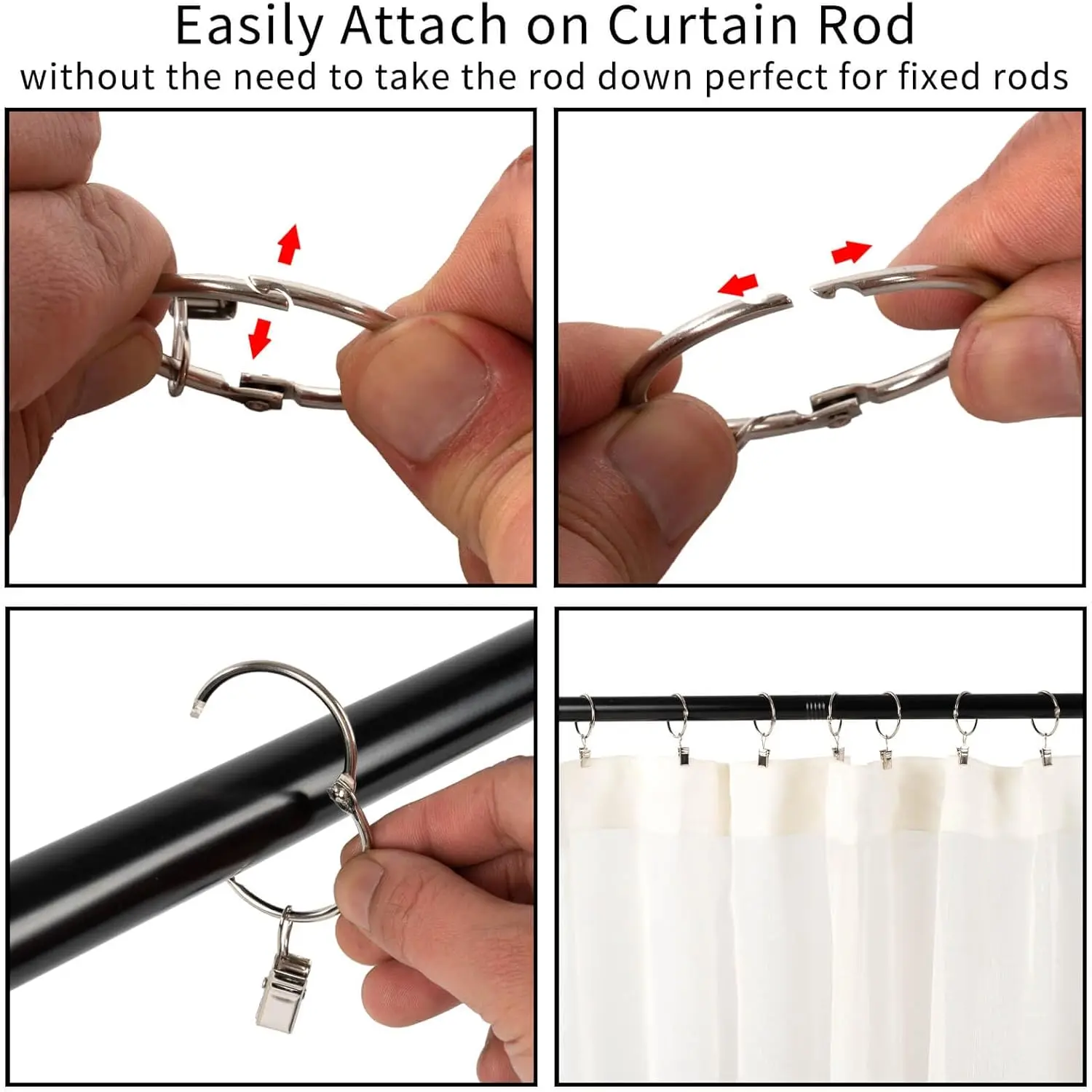 Easily Attach on Curtain Rod
without the need to take the rod down perfect for fixed rods