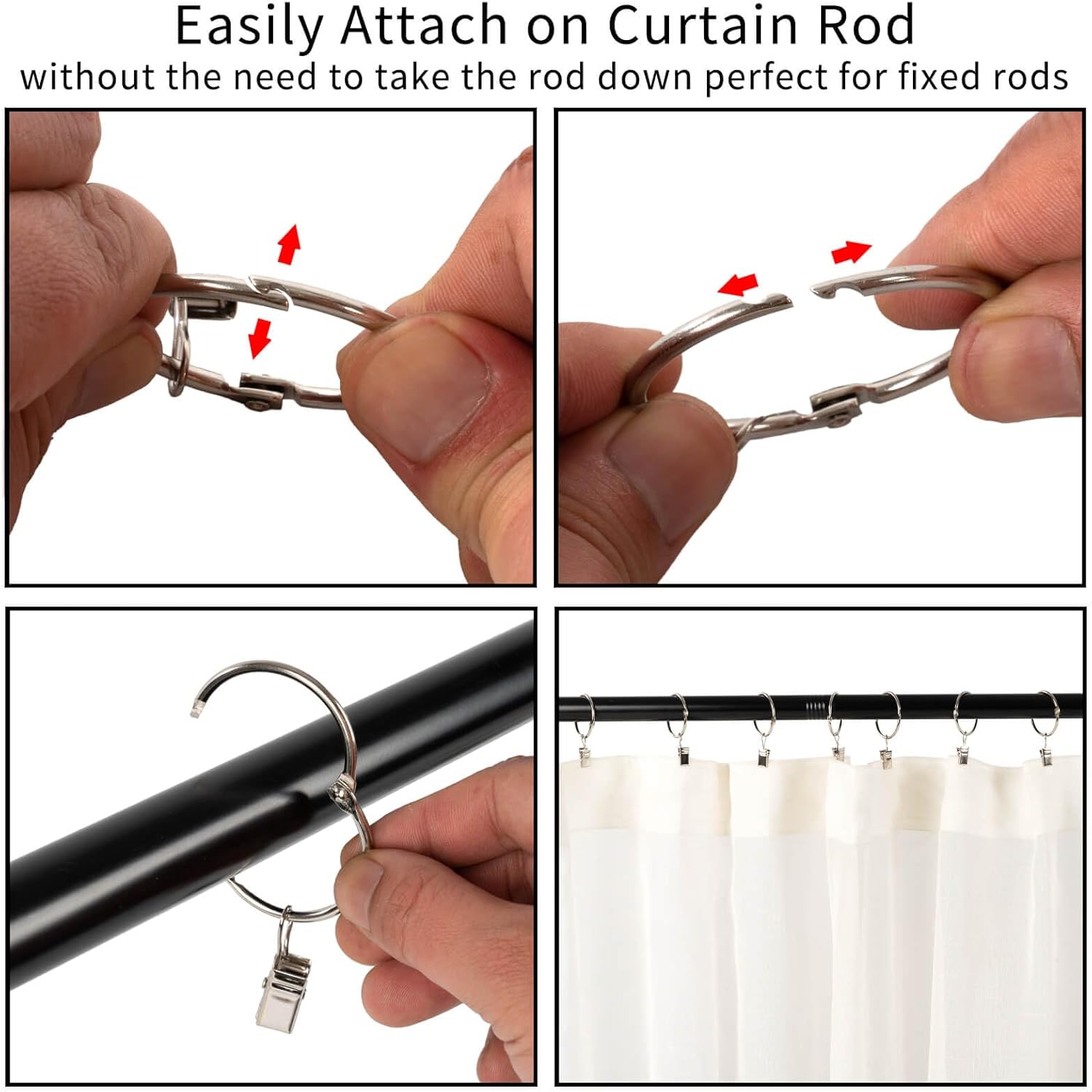 Easily Attach on Curtain Rod
without the need to take the rod down perfect for fixed rods