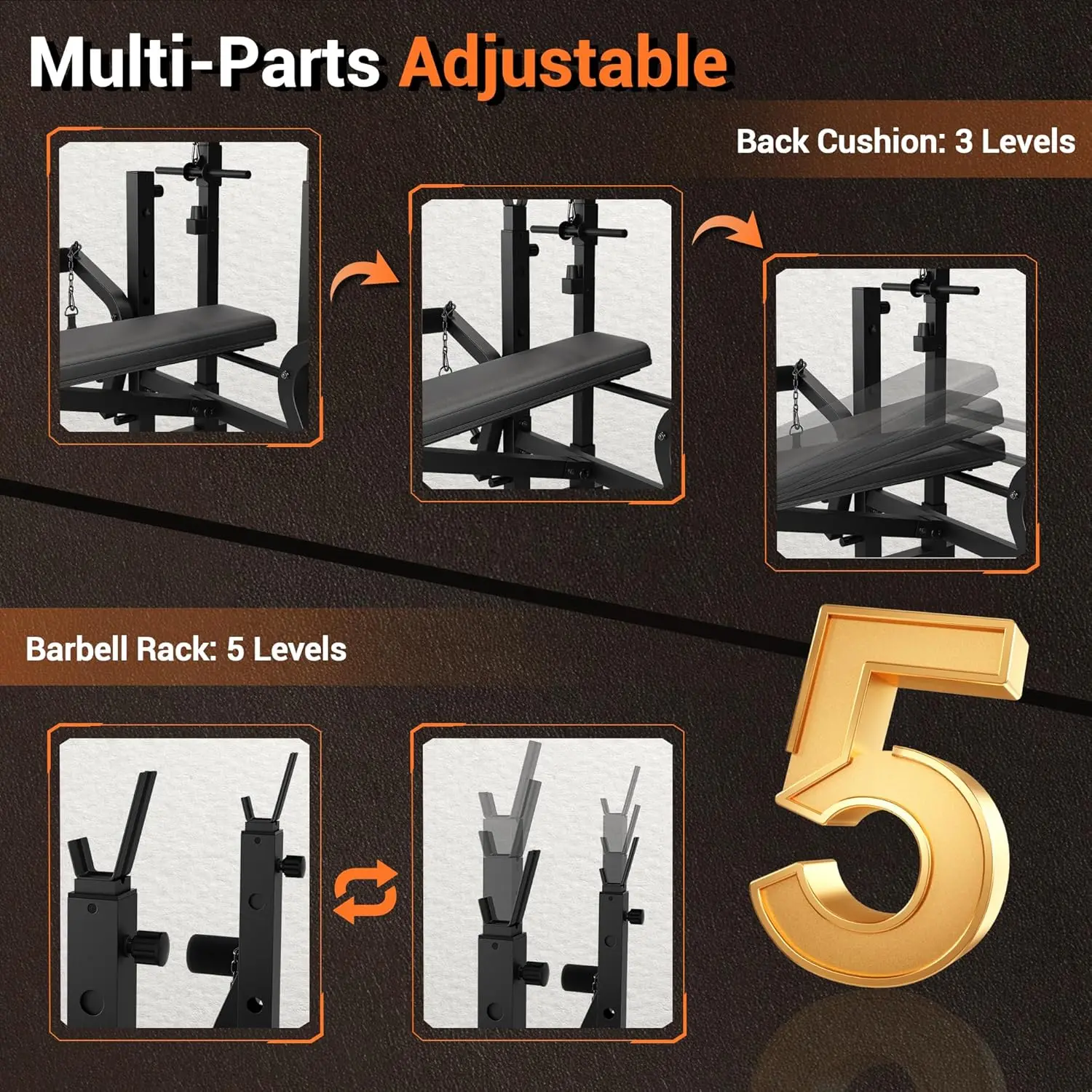 Multi-Parts Adjustable

Back Cushion: 3 Levels

Barbell Rack: 5 Levels

5