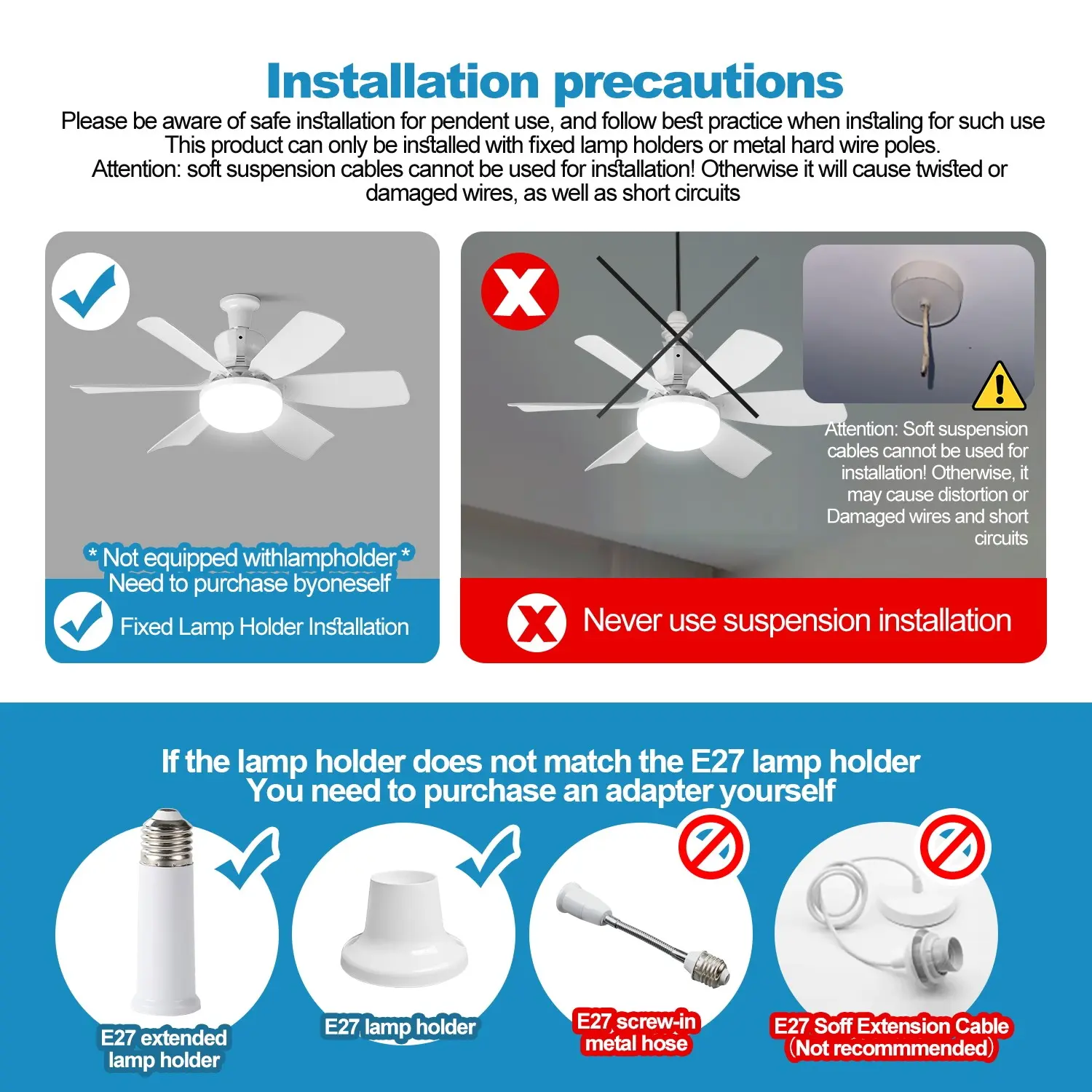 Installation precautions

Please be aware of safe installation for pendent use, and follow best practice when instaling for such use
This product can only be installed with fixed lamp holders or metal hard wire poles.
Attention: soft suspension cables cannot be used for installation! Otherwise it will cause twisted or damaged wires, as well as short circuits

* Not equipped withlampholder *
Need to purchase byoneself

Fixed Lamp Holder Installation

Attention: Soft suspension cables cannot be used for installation! Otherwise, it may cause distortion or Damaged wires and short circuits

Never use suspension installation

If the lamp holder does not match the E27 lamp holder
You need to purchase an adapter yourself

E27 extended lamp holder

E27 lamp holder

E27 screw-in metal hose

E27 Soff Extension Cable (Not recommmended)