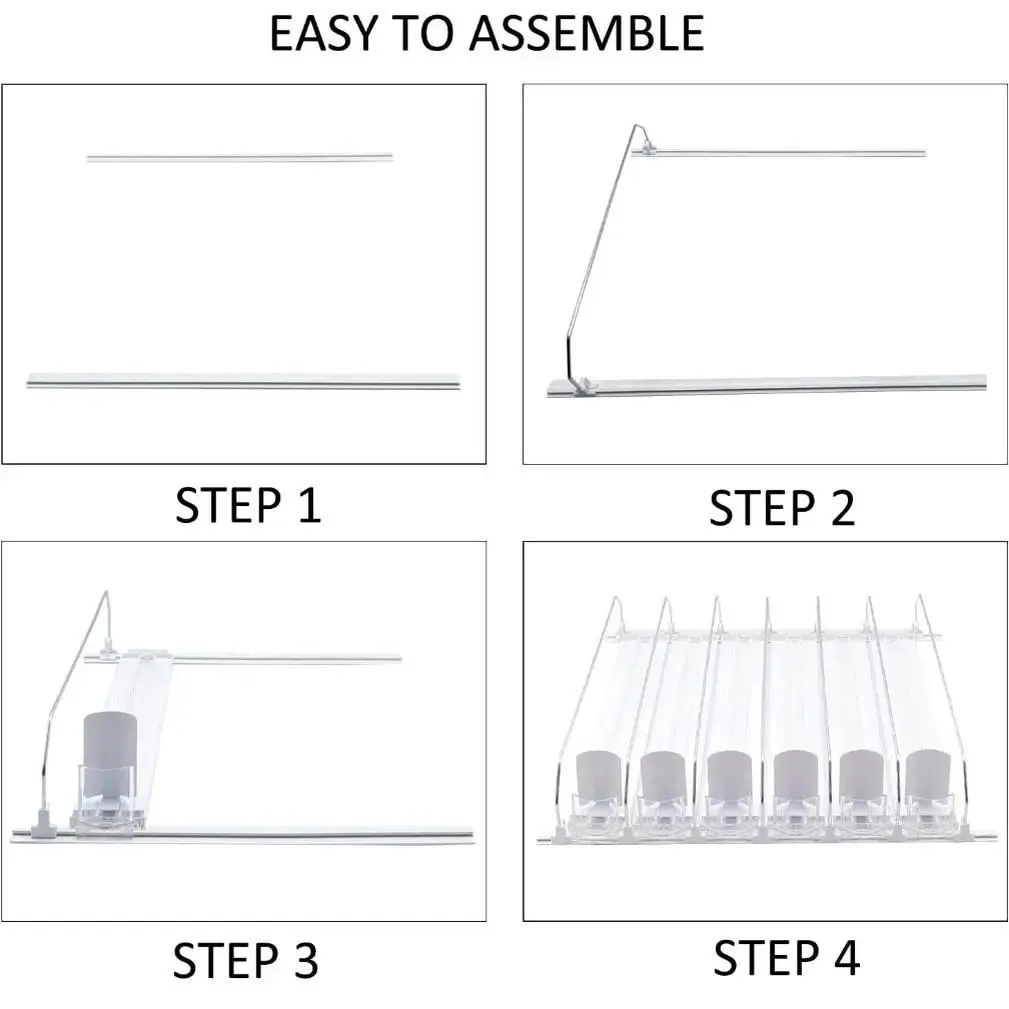 EASY TO ASSEMBLE

STEP 1

STEP 2

STEP 3

STEP 4