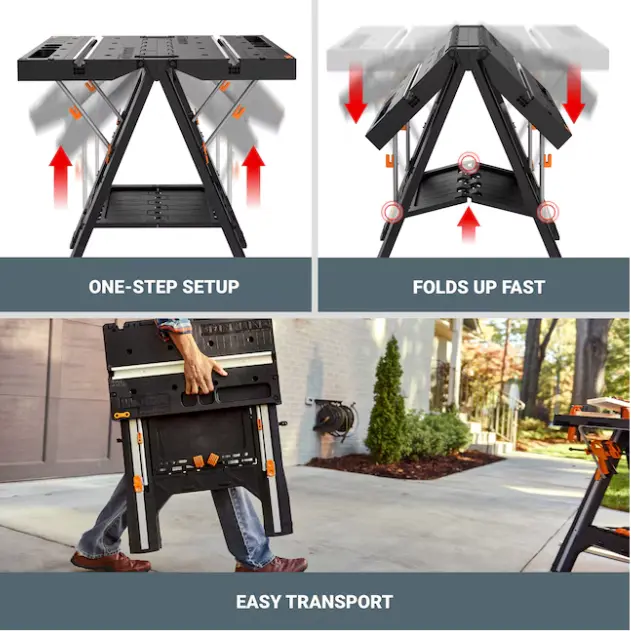 ONE-STEP SETUP

FOLDS UP FAST

EASY TRANSPORT