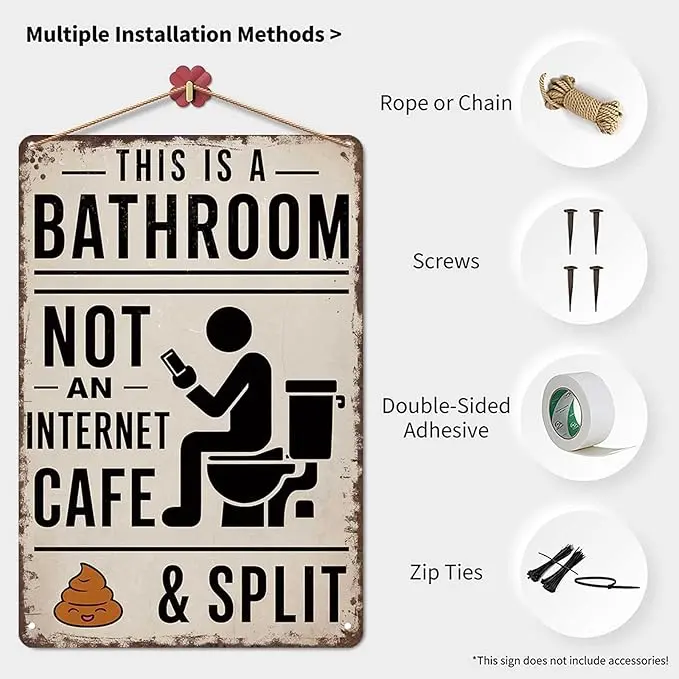 Multiple Installation Methods >

THIS IS A
BATHROOM
NOT
AN
INTERNET
CAFE
& SPLIT

Rope or Chain

Screws

Double-Sided
Adhesive

Zip Ties

*This sign does not include accessories!