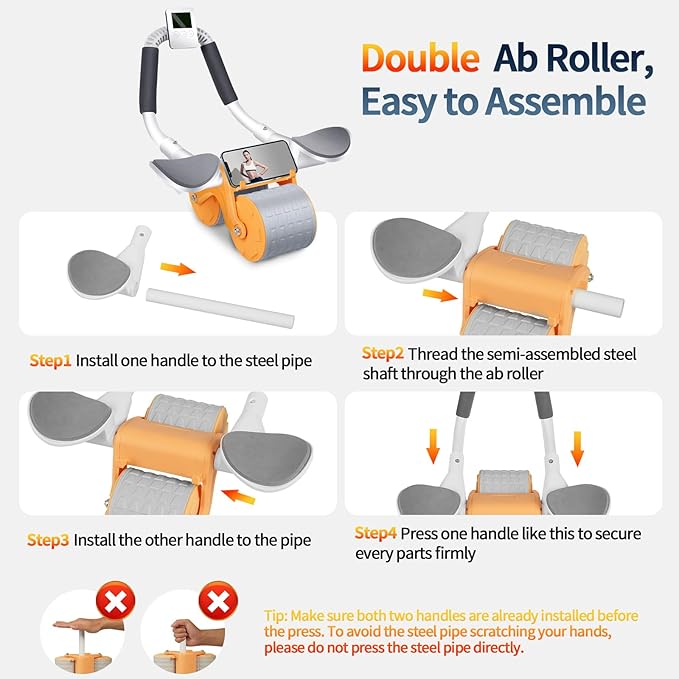 Double Ab Roller, Easy to Assemble

Step1 Install one handle to the steel pipe

Step2 Thread the semi-assembled steel shaft through the ab roller

Step3 Install the other handle to the pipe

Step4 Press one handle like this to secure every parts firmly

Tip: Make sure both two handles are already installed before the press. To avoid the steel pipe scratching your hands, please do not press the steel pipe directly.