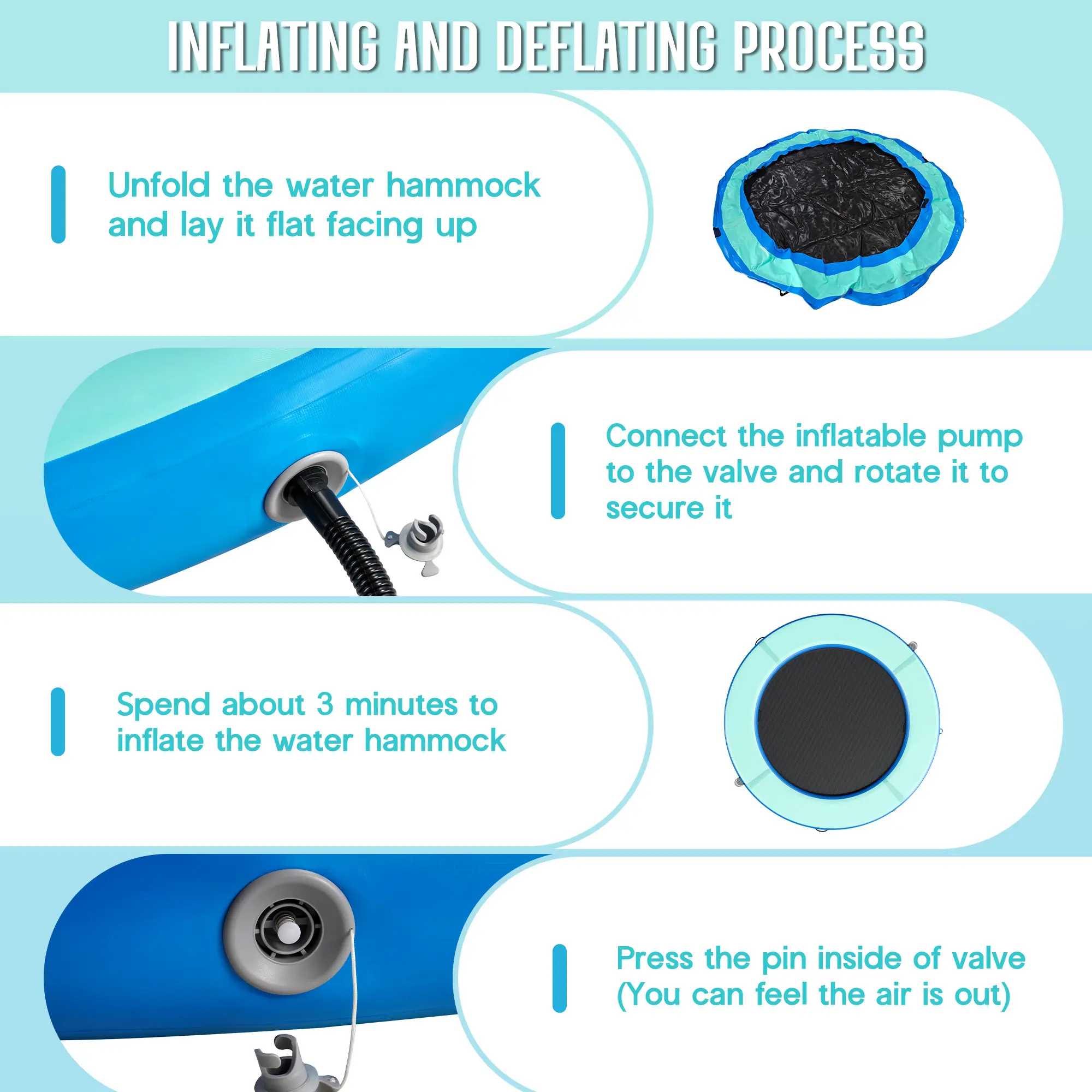 INFLATING AND DEFLATING PROCESS

Unfold the water hammock and lay it flat facing up

Connect the inflatable pump to the valve and rotate it to secure it

Spend about 3 minutes to inflate the water hammock

Press the pin inside of valve (You can feel the air is out)