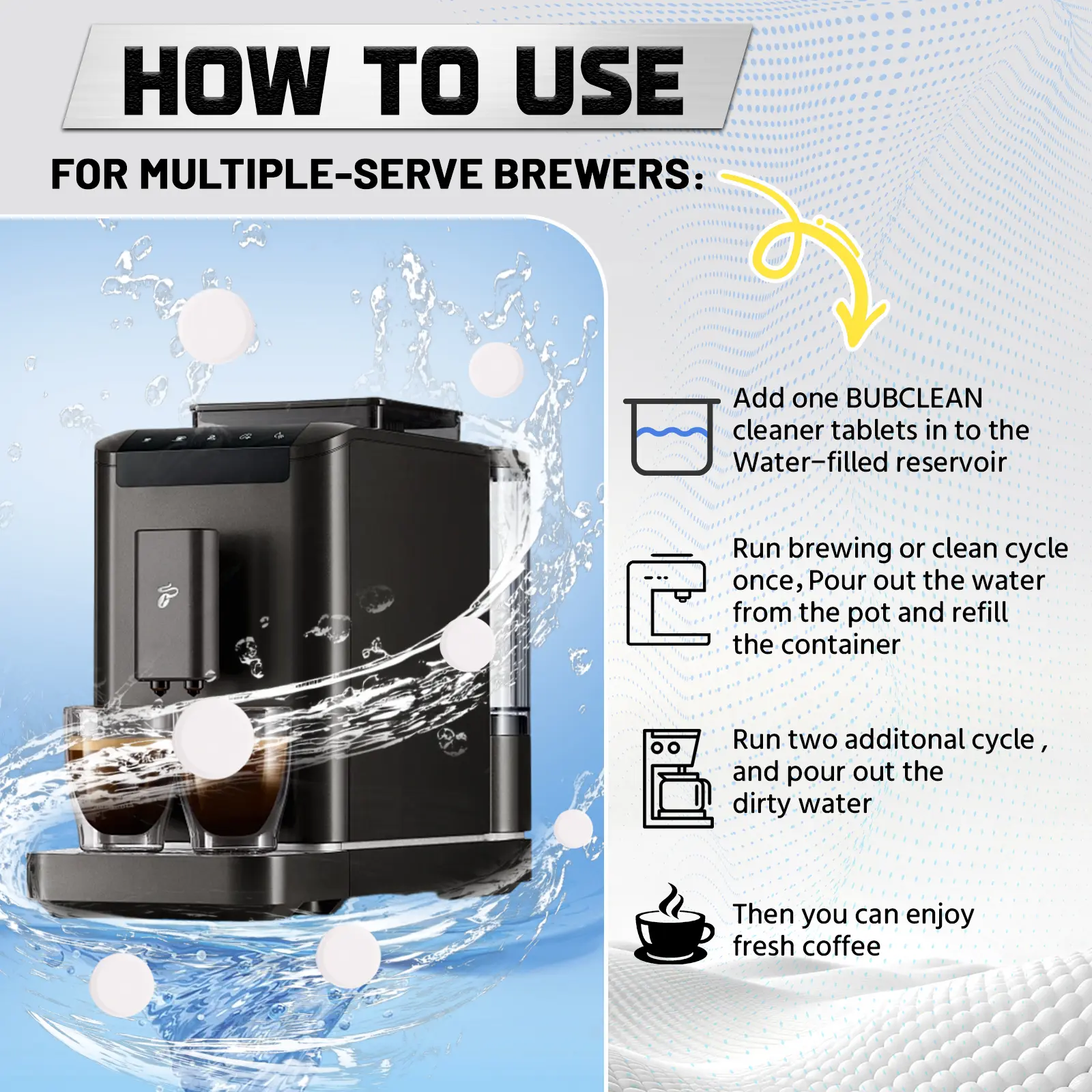 HOW TO USE

FOR MULTIPLE-SERVE BREWERS:

Add one BUBCLEAN cleaner tablets in to the Water-filled reservoir

Run brewing or clean cycle once, Pour out the water from the pot and refill the container

Run two additonal cycle , and pour out the dirty water

Then you can enjoy fresh coffee