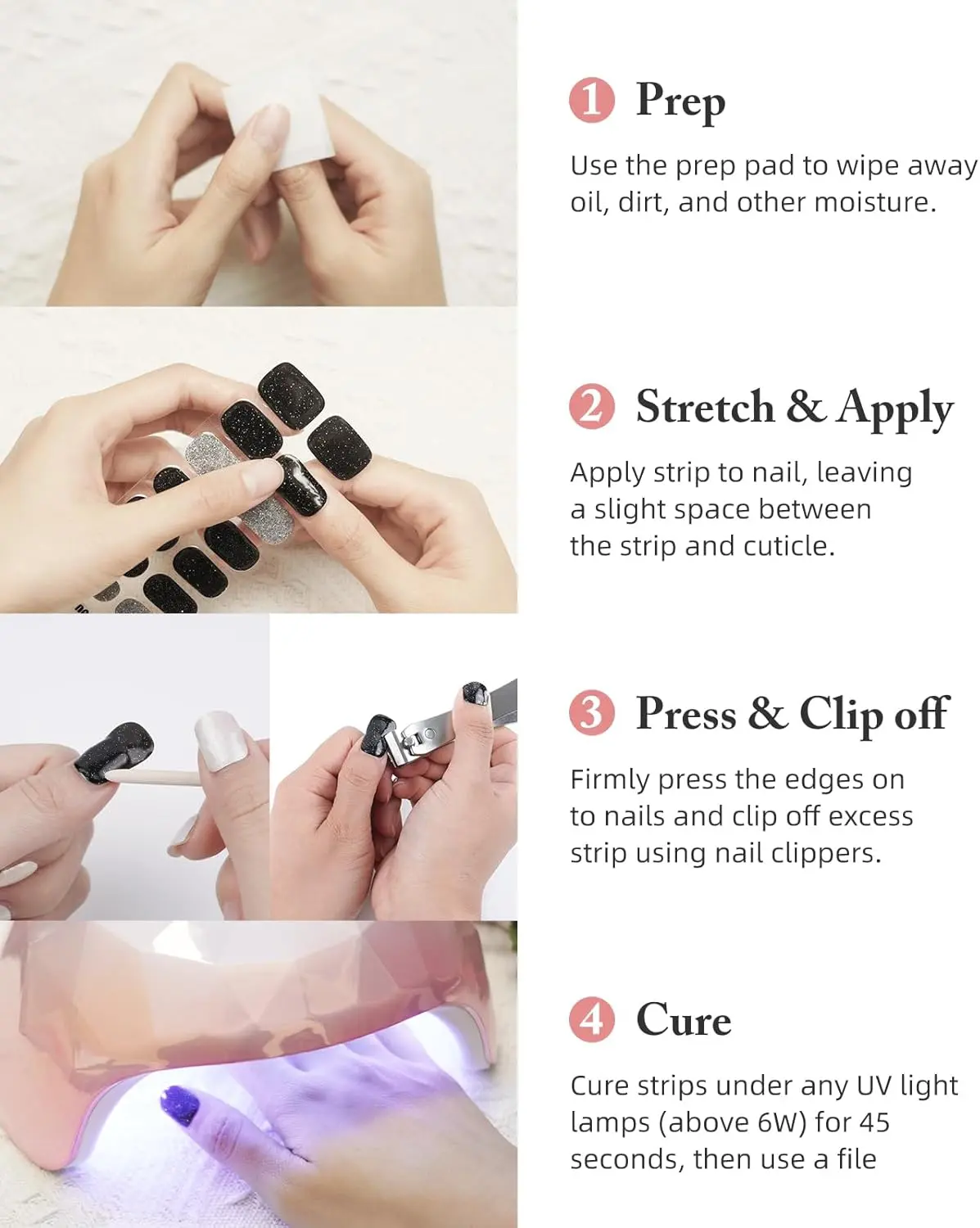 1 Prep

Use the prep pad to wipe away oil, dirt, and other moisture.

2 Stretch & Apply

Apply strip to nail, leaving a slight space between the strip and cuticle.

3 Press & Clip off

Firmly press the edges on to nails and clip off excess strip using nail clippers.

4 Cure

Cure strips under any UV light lamps (above 6W) for 45 seconds, then use a file