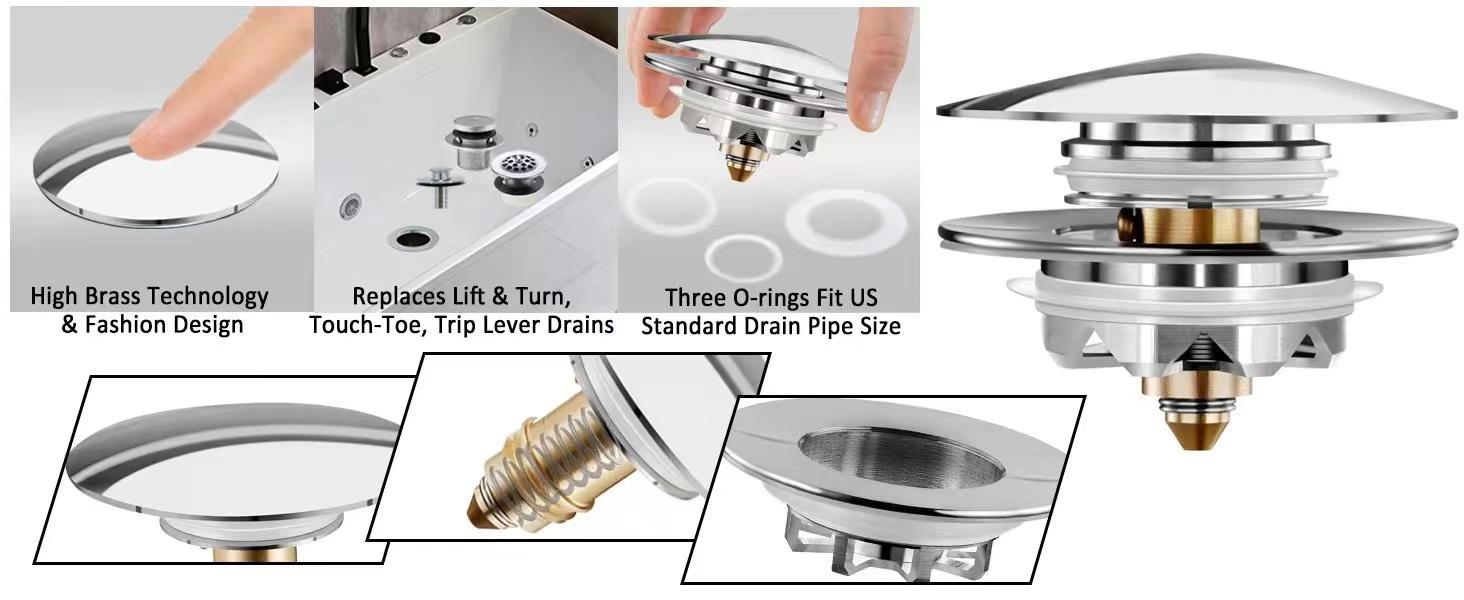 High Brass Technology & Fashion Design

Replaces Lift & Turn, Touch-Toe, Trip Lever Drains

Three O-rings Fit US Standard Drain Pipe Size