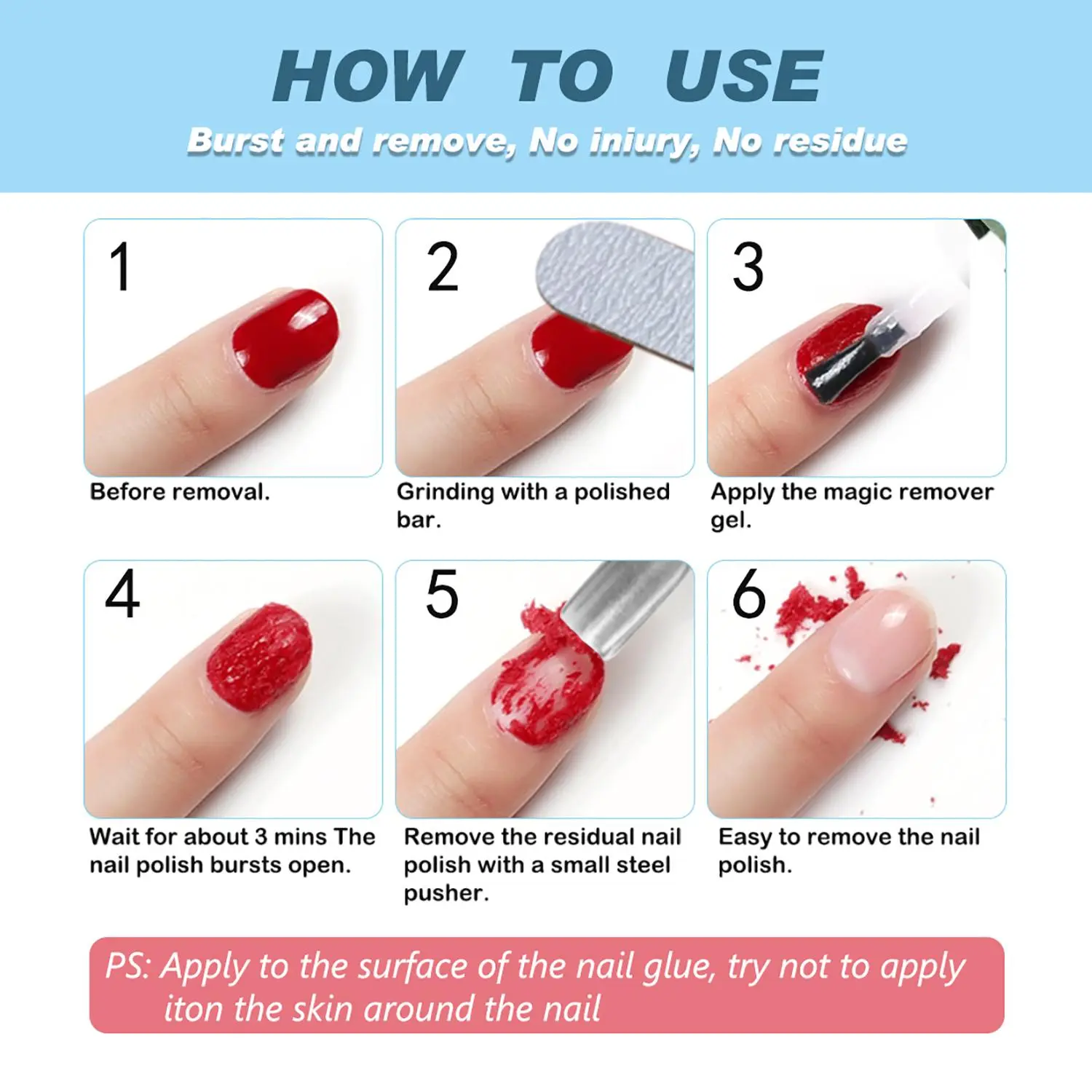 HOW TO USE

Burst and remove, No iniury, No residue

1

Before removal.

2

Grinding with a polished bar.

3

Apply the magic remover gel.

4

Wait for about 3 mins The nail polish bursts open.

5

Remove the residual nail polish with a small steel pusher.

6

Easy to remove the nail polish.

PS: Apply to the surface of the nail glue, try not to apply iton the skin around the nail