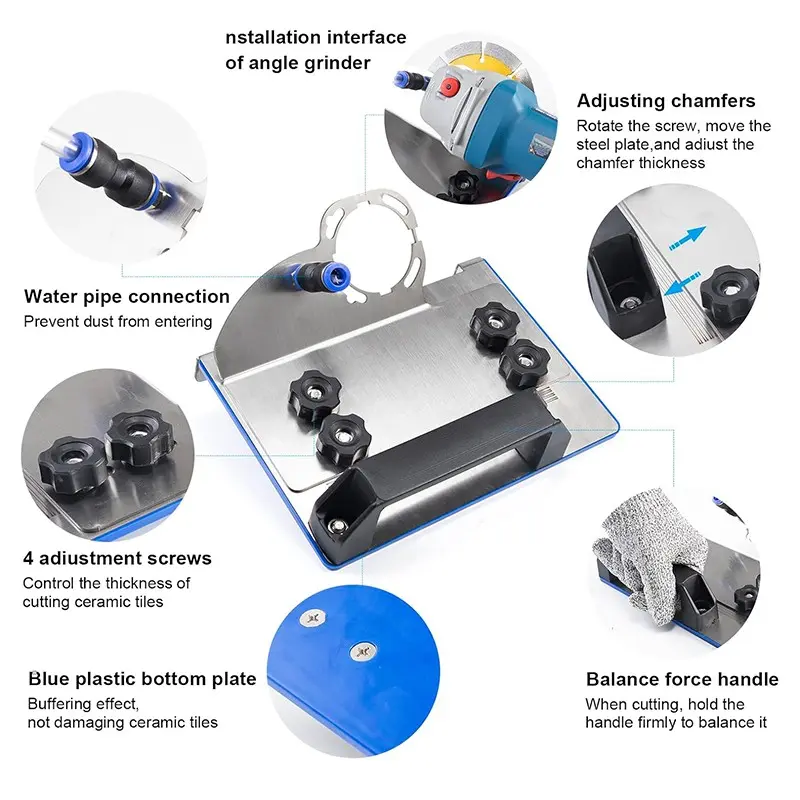 nstallation interface of angle grinder

Adjusting chamfers
Rotate the screw, move the steel plate,and adiust the chamfer thickness

Water pipe connection
Prevent dust from entering

4 adiustment screws
Control the thickness of cutting ceramic tiles

Blue plastic bottom plate
Buffering effect,
not damaging ceramic tiles

Balance force handle
When cutting, hold the handle firmly to balance it