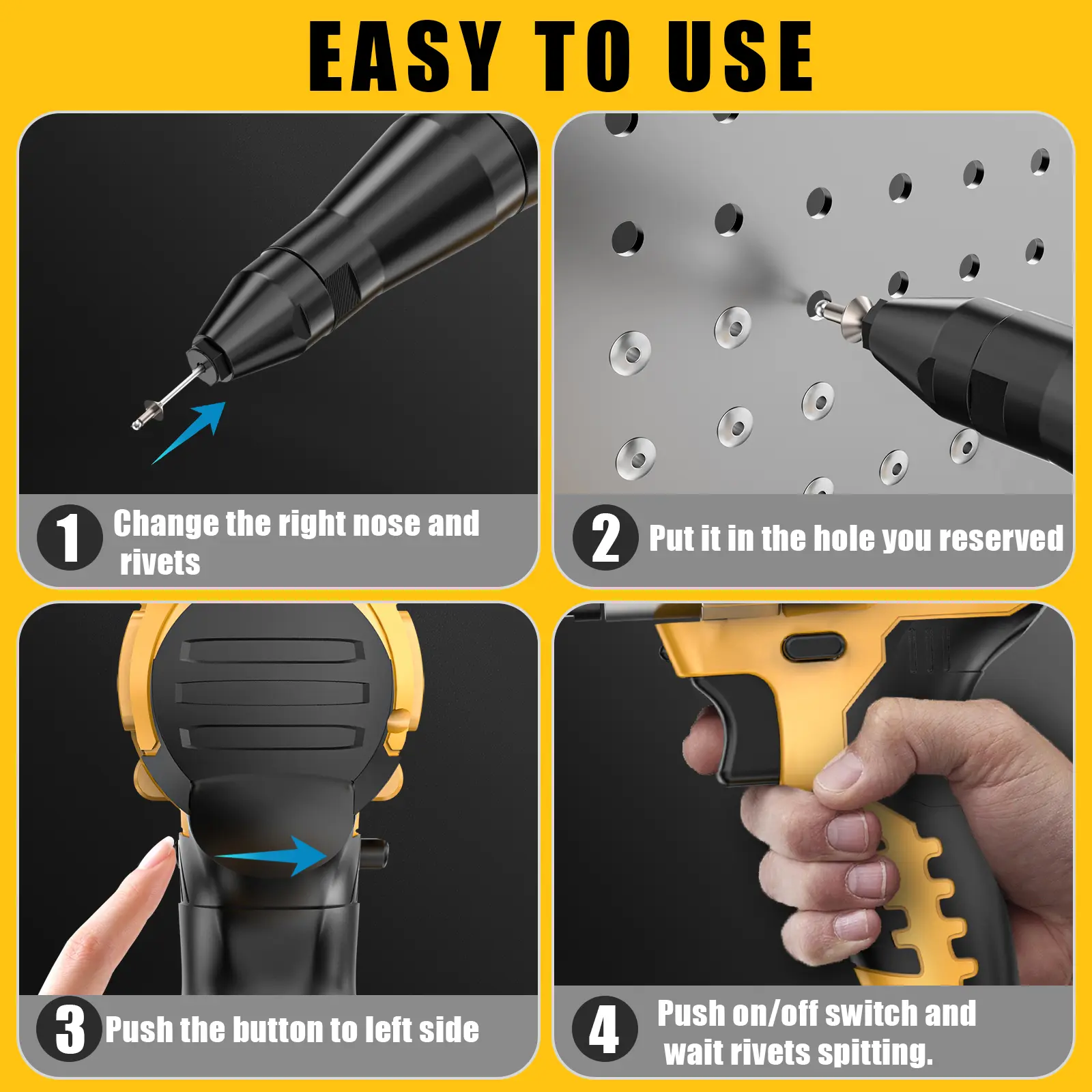 EASY TO USE

1 Change the right nose and rivets

2 Put it in the hole you reserved

3 Push the button to left side

4 Push on/off switch and wait rivets spitting.