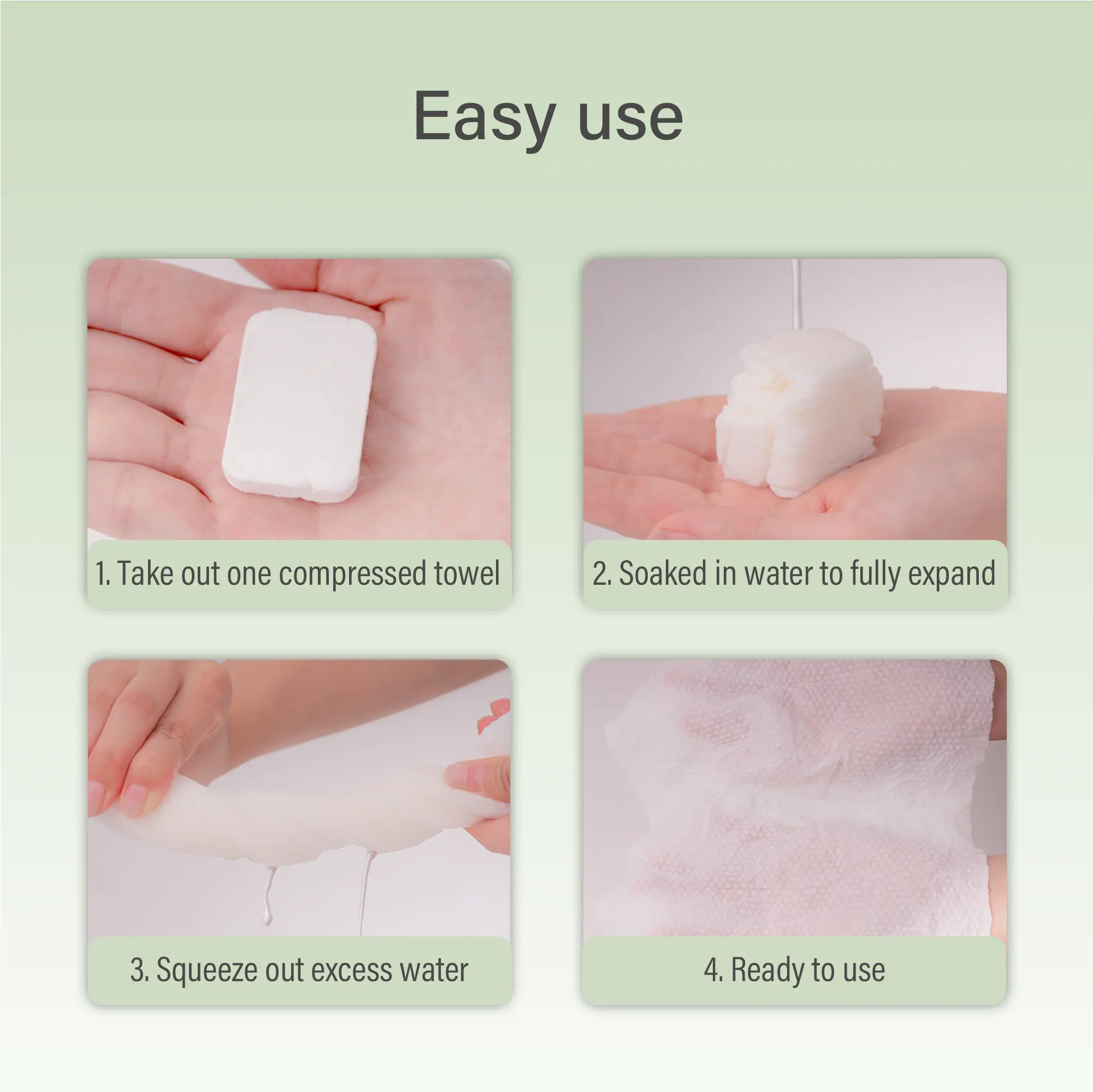 Easy use

1. Take out one compressed towel

2. Soaked in water to fully expand

3. Squeeze out excess water

4. Ready to use