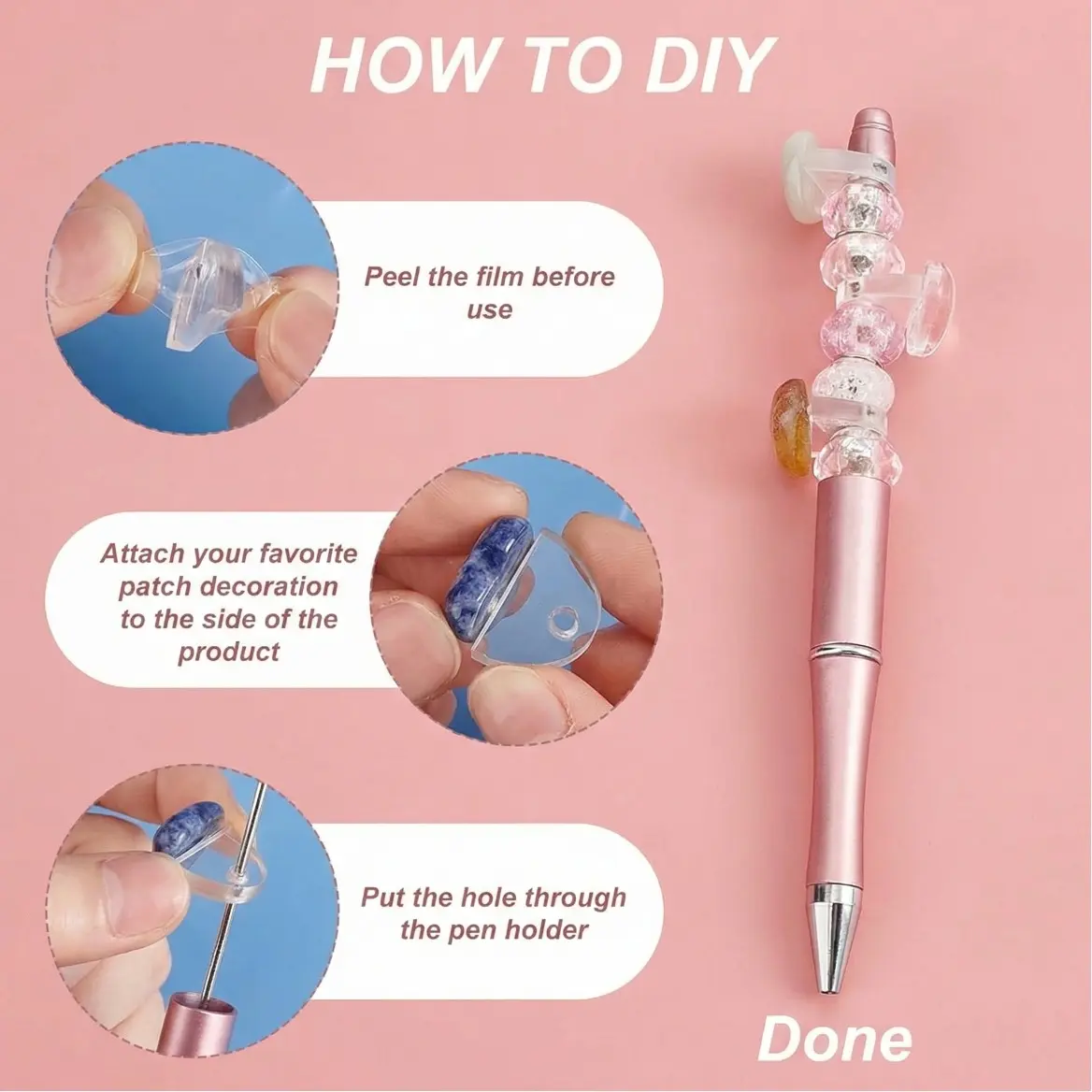 HOW TO DIY

Peel the film before use

Attach your favorite patch decoration to the side of the product

Put the hole through the pen holder

Done