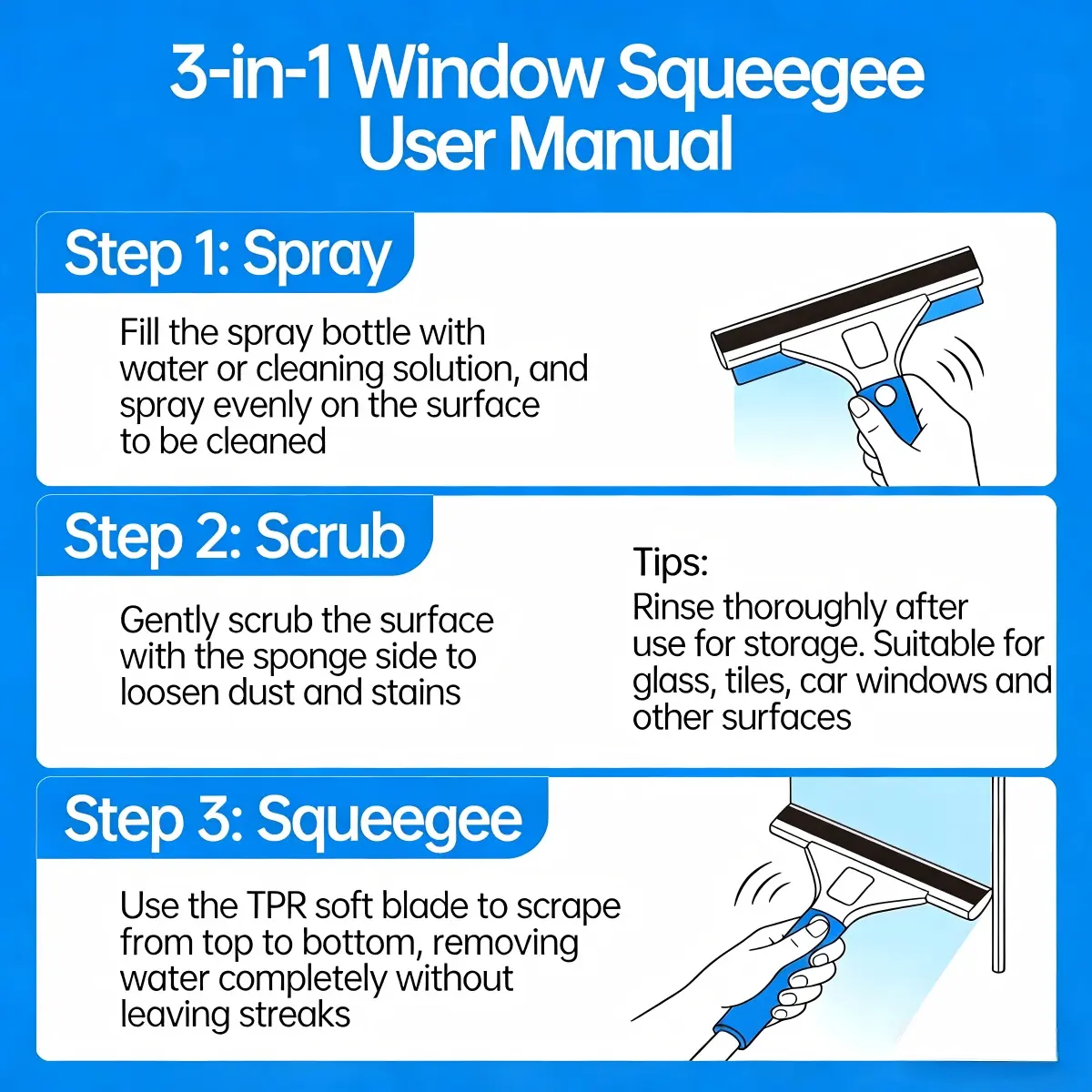 3-in-1 Window Squeegee User Manual

Step 1: Spray

Fill the spray bottle with water or cleaning solution, and spray evenly on the surface to be cleaned

Step 2: Scrub

Gently scrub the surface with the sponge side to loosen dust and stains

Tips:
Rinse thoroughly after use for storage. Suitable for glass, tiles, car windows and other surfaces

Step 3: Squeegee

Use the TPR soft blade to scrape from top to bottom, removing water completely without leaving streaks