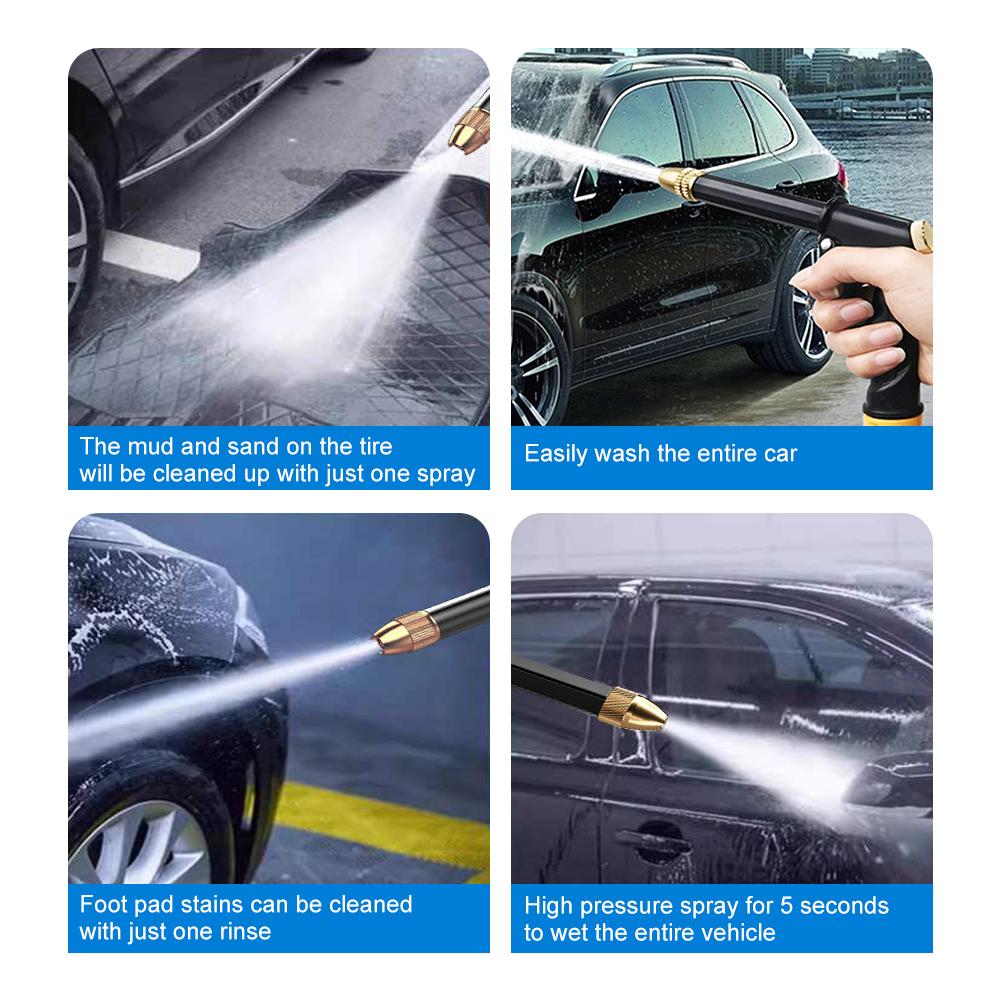 The mud and sand on the tire will be cleaned up with just one spray

Easily wash the entire car

Foot pad stains can be cleaned with just one rinse

High pressure spray for 5 seconds to wet the entire vehicle