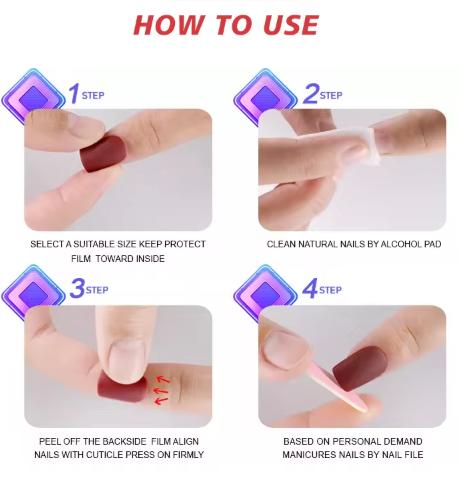 HOW TO USE

1 STEP

SELECT A SUITABLE SIZE KEEP PROTECT FILM TOWARD INSIDE

2 STEP

CLEAN NATURAL NAILS BY ALCOHOL PAD

3 STEP

PEEL OFF THE BACKSIDE FILM ALIGN NAILS WITH CUTICLE PRESS ON FIRMLY

4 STEP

BASED ON PERSONAL DEMAND MANICURES NAILS BY NAIL FILE