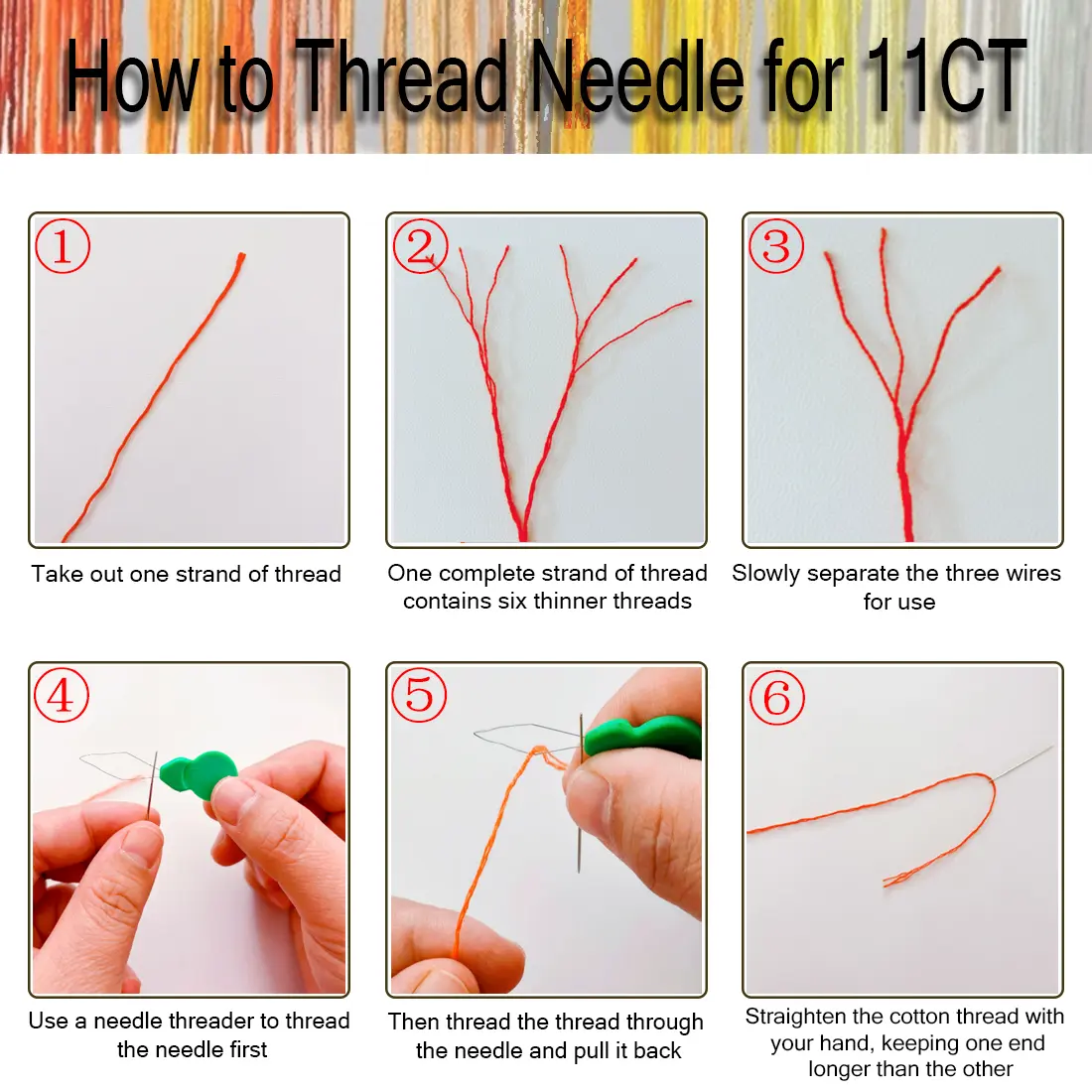 How to Thread Needle for 11CT

①
Take out one strand of thread

②
One complete strand of thread contains six thinner threads

③
Slowly separate the three wires for use

④
Use a needle threader to thread the needle first

⑤
Then thread the thread through the needle and pull it back

⑥
Straighten the cotton thread with your hand, keeping one end longer than the other