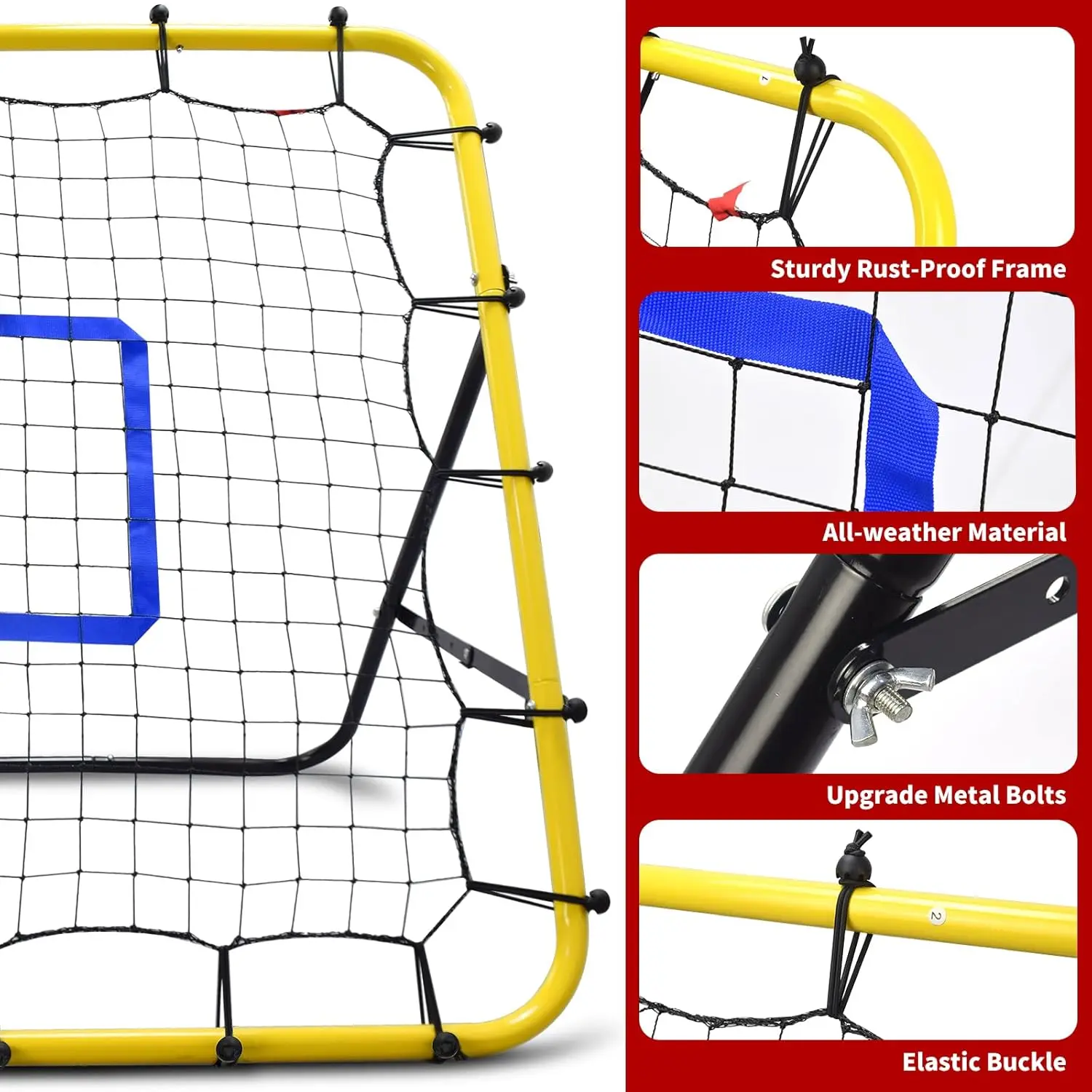 1

Sturdy Rust-Proof Frame

All-weather Material

Upgrade Metal Bolts

2

Elastic Buckle