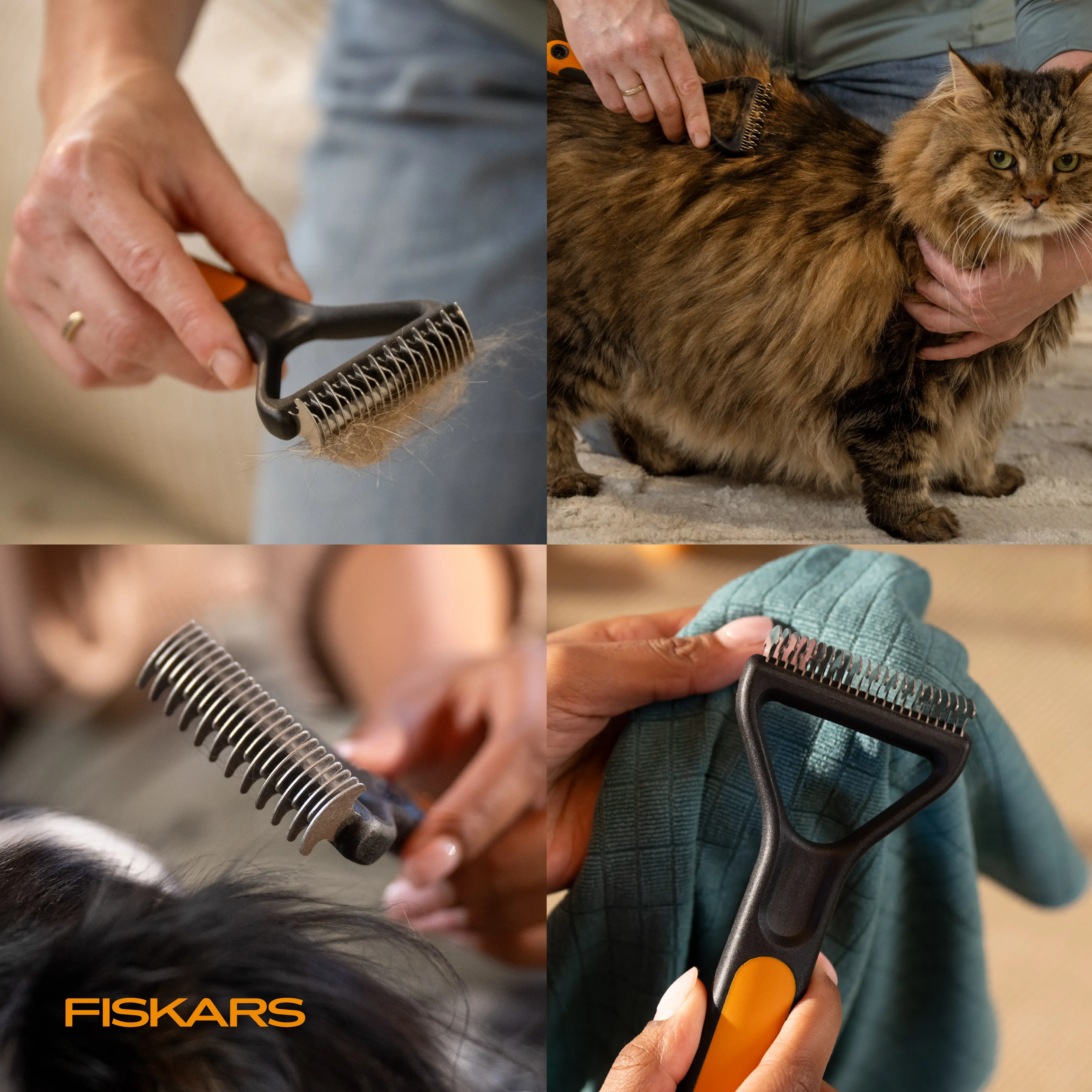 FISKARS