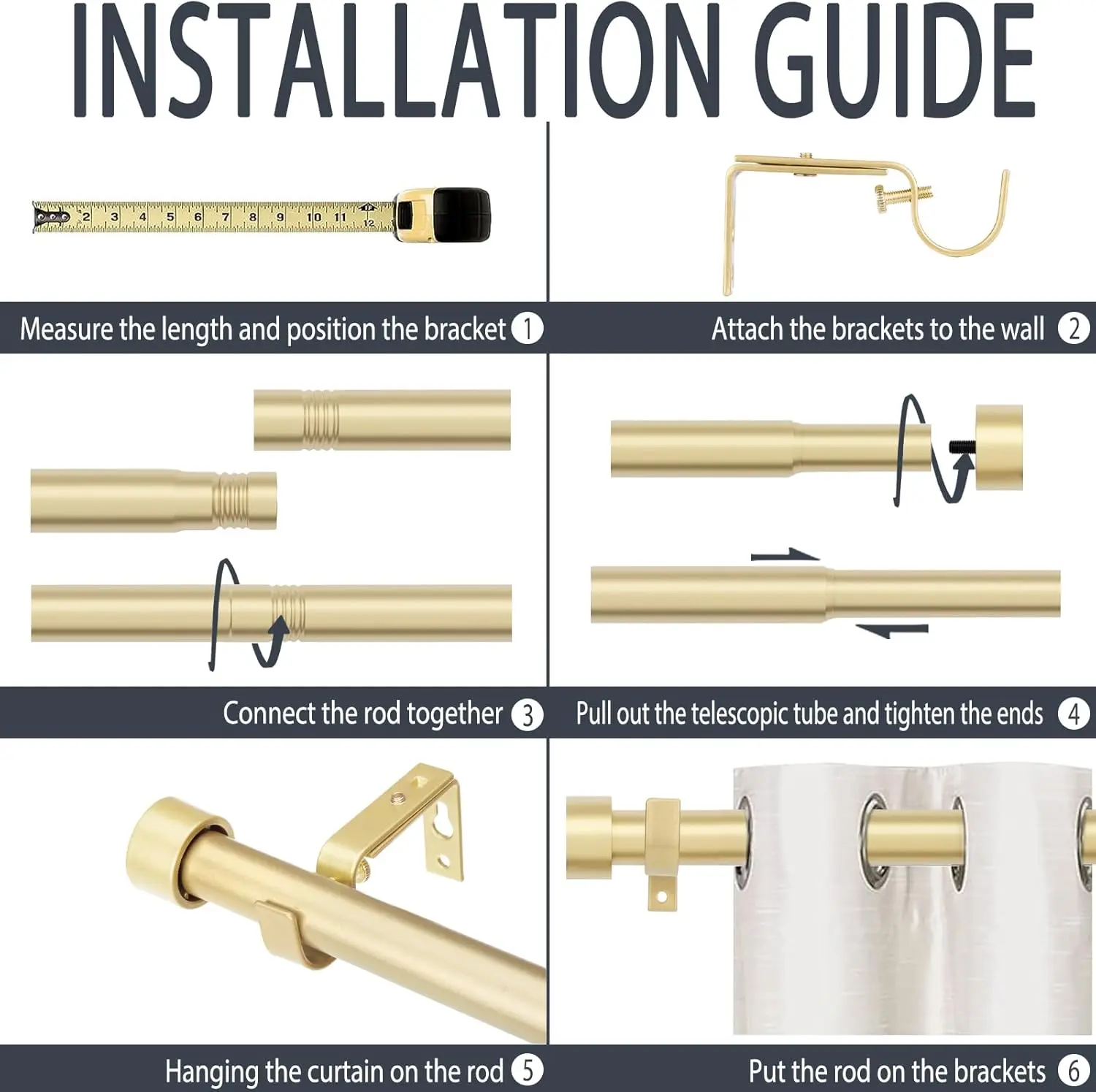 INSTALLATION GUIDE

2 3 4 5 6 7 8 9 10 11 12

Measure the length and position the bracket 1

Attach the brackets to the wall 2

Connect the rod together 3

Pull out the telescopic tube and tighten the ends 4

Hanging the curtain on the rod 5

Put the rod on the brackets 6