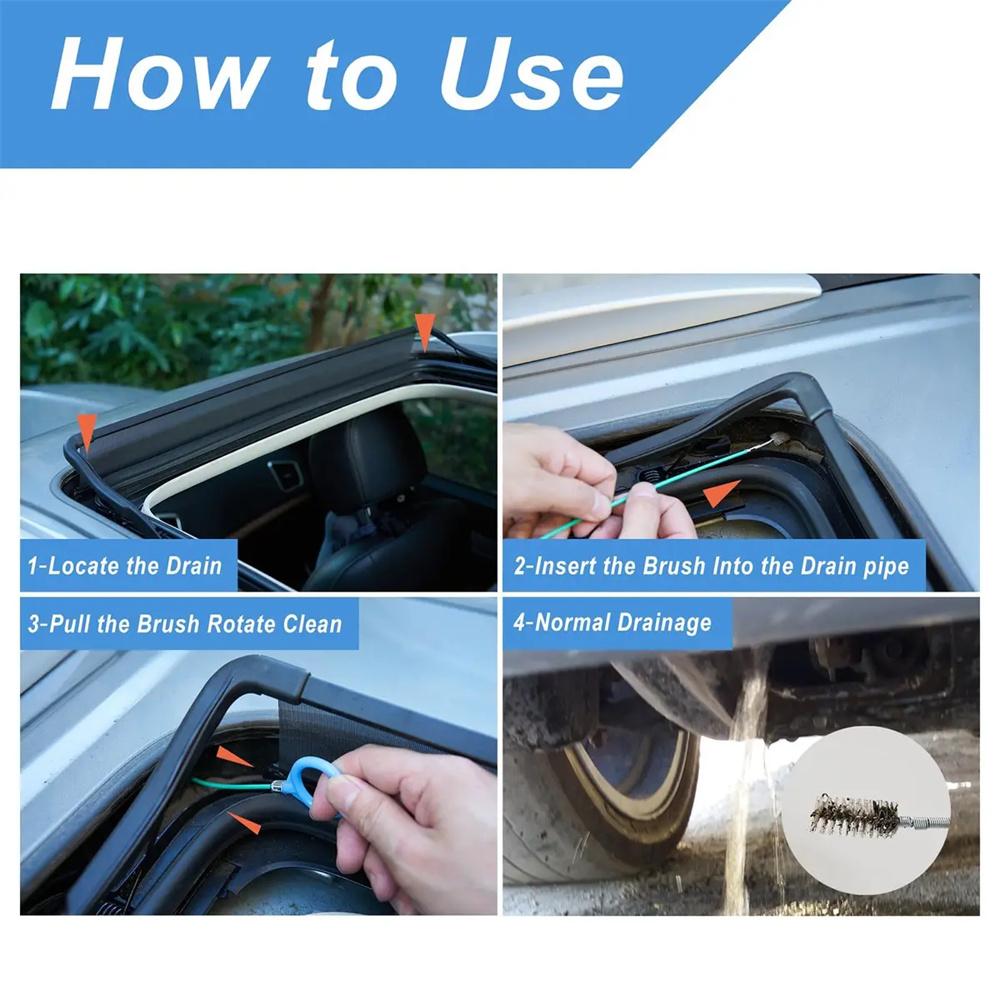 How to Use

1-Locate the Drain

2-Insert the Brush Into the Drain pipe

3-Pull the Brush Rotate Clean

4-Normal Drainage