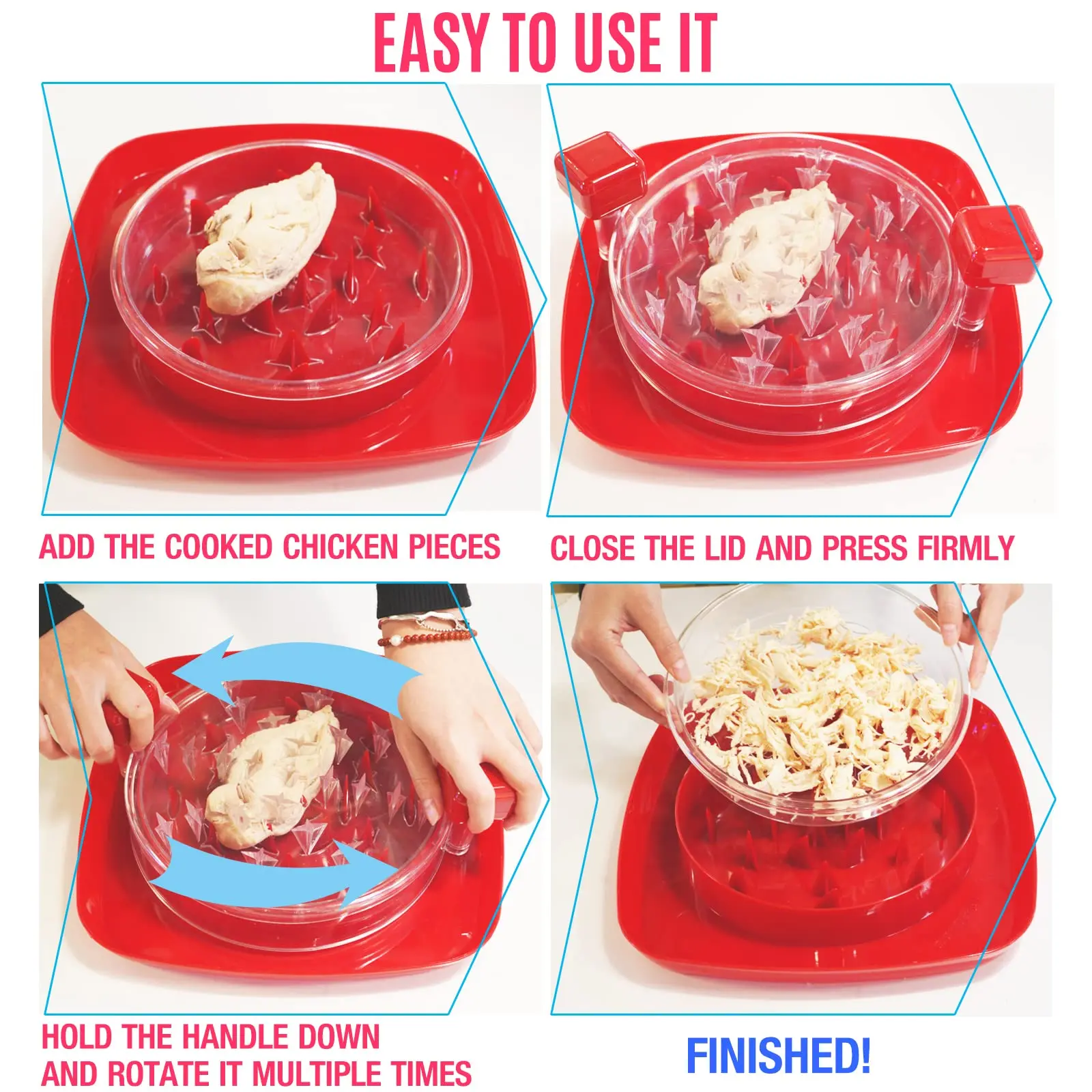 EASY TO USE IT

ADD THE COOKED CHICKEN PIECES

CLOSE THE LID AND PRESS FIRMLY

HOLD THE HANDLE DOWN AND ROTATE IT MULTIPLE TIMES

FINISHED!