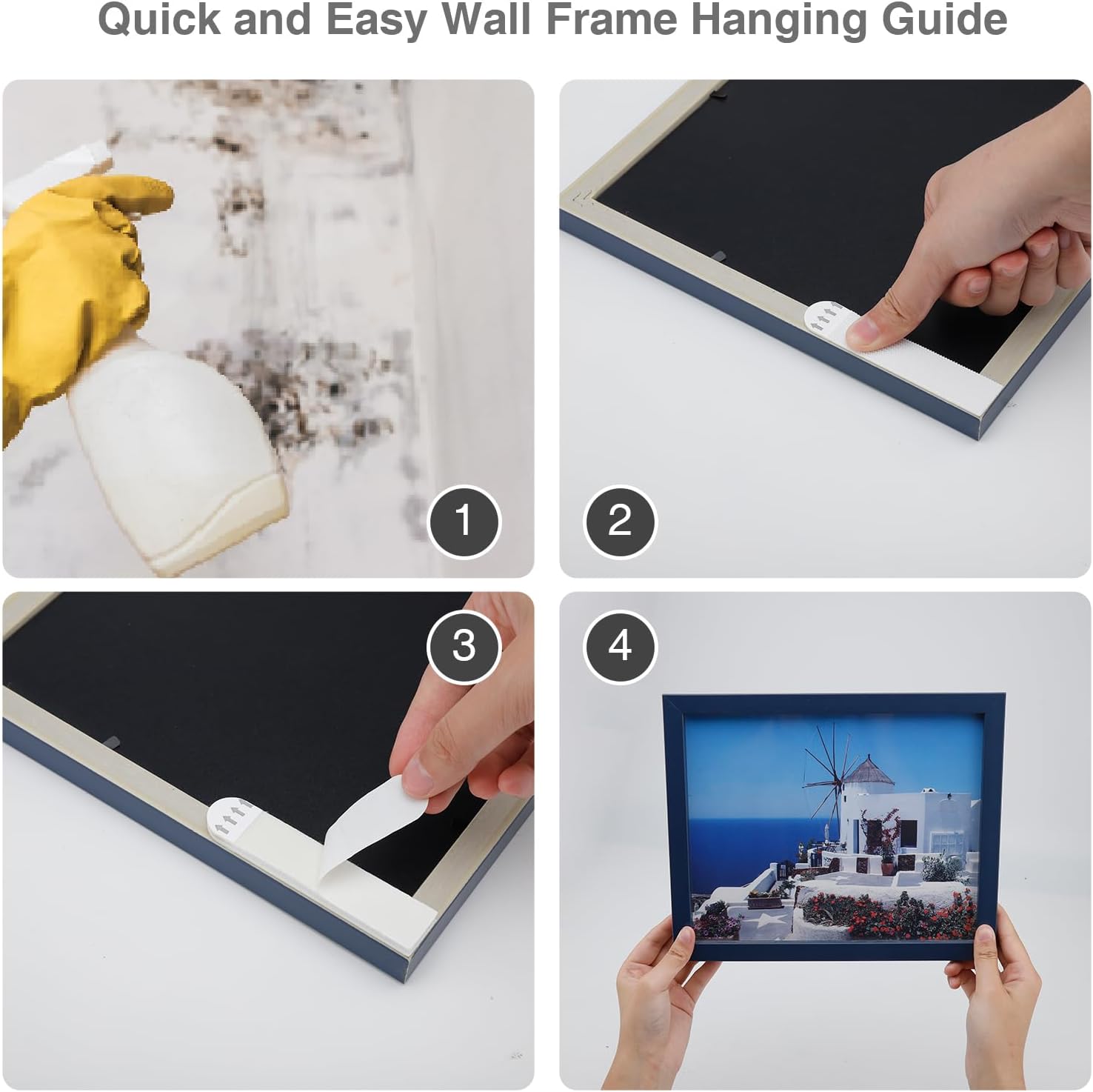 Quick and Easy Wall Frame Hanging Guide

1

2

3

4