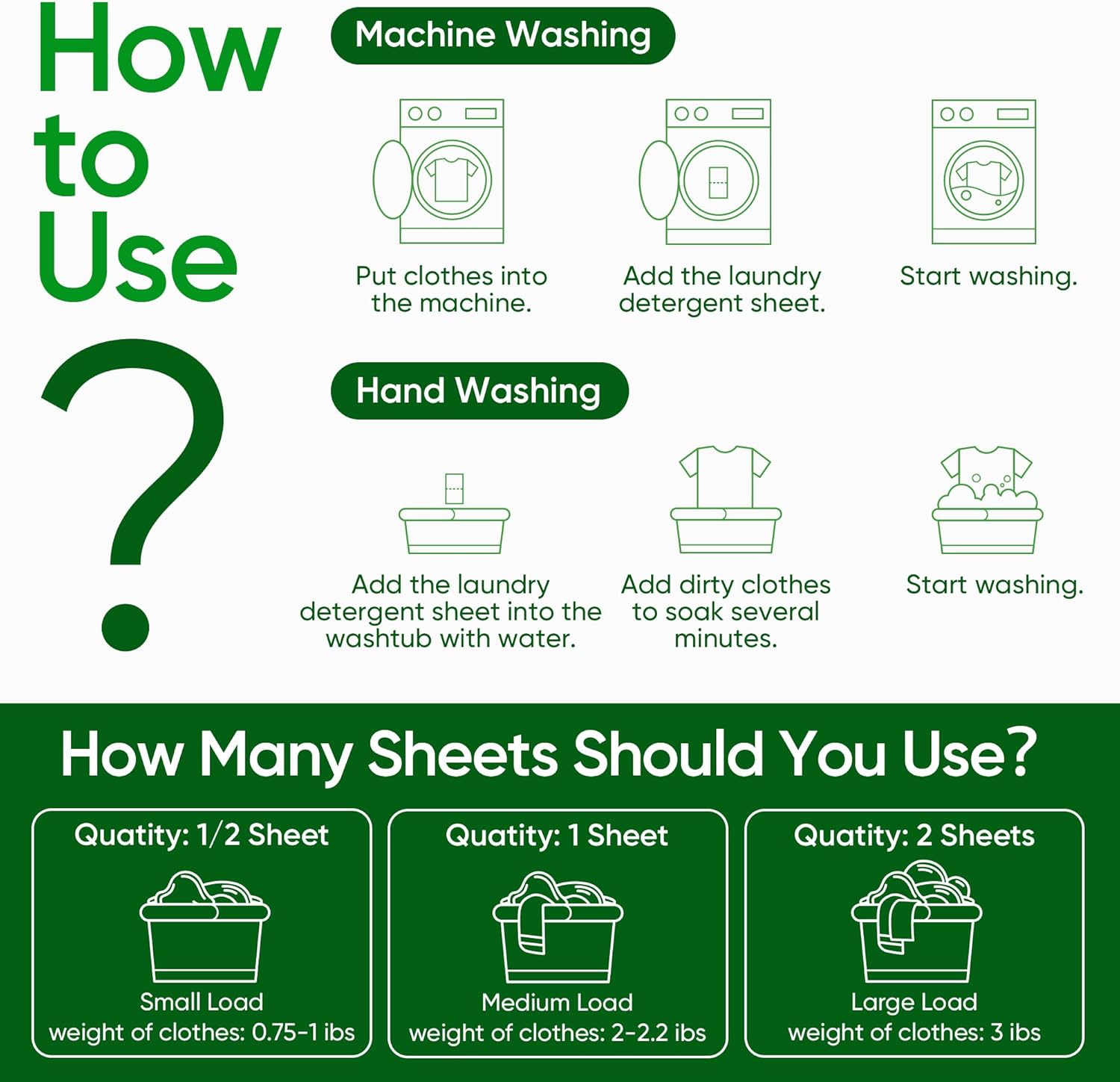 How to Use ?

Machine Washing

Put clothes into the machine.

Add the laundry detergent sheet.

Start washing.

Hand Washing

Add the laundry detergent sheet into the washtub with water.

Add dirty clothes to soak several minutes.

Start washing.

How Many Sheets Should You Use?

Quatity: 1/2 Sheet

Small Load
weight of clothes: 0.75-1 ibs

Quatity: 1 Sheet

Medium Load
weight of clothes: 2-2.2 ibs

Quatity: 2 Sheets

Large Load
weight of clothes: 3 ibs