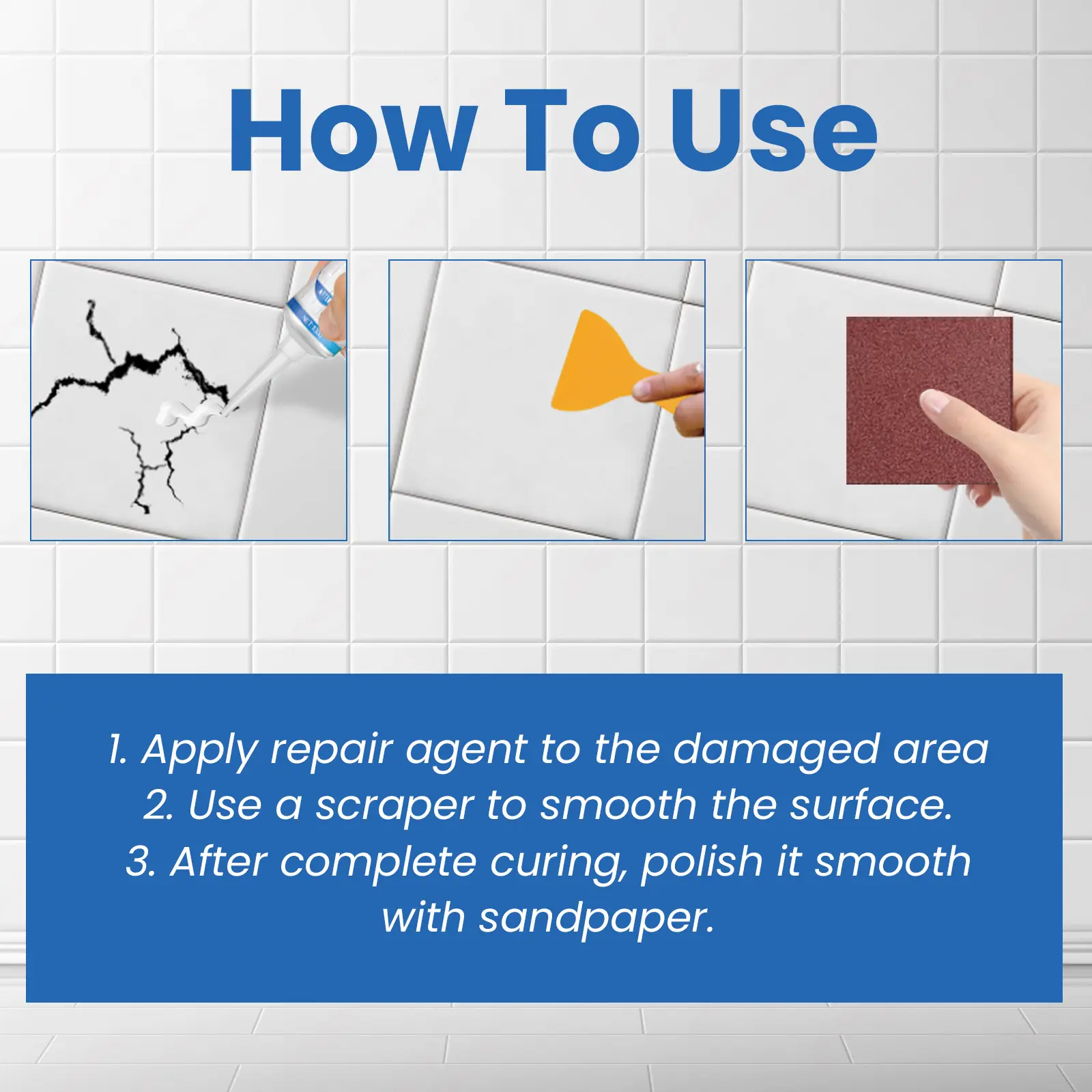 How To Use

1. Apply repair agent to the damaged area
2. Use a scraper to smooth the surface.
3. After complete curing, polish it smooth with sandpaper.