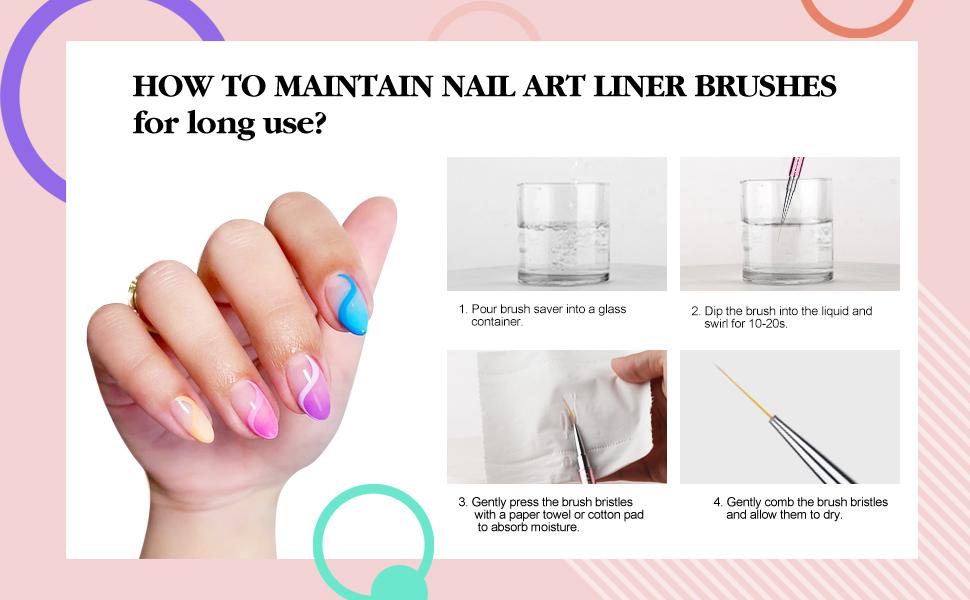 HOW TO MAINTAIN NAIL ART LINER BRUSHES
for long use?

1. Pour brush saver into a glass container.

2. Dip the brush into the liquid and swirl for 10-20s.

3. Gently press the brush bristles with a paper towel or cotton pad to absorb moisture.

4. Gently comb the brush bristles and allow them to dry.