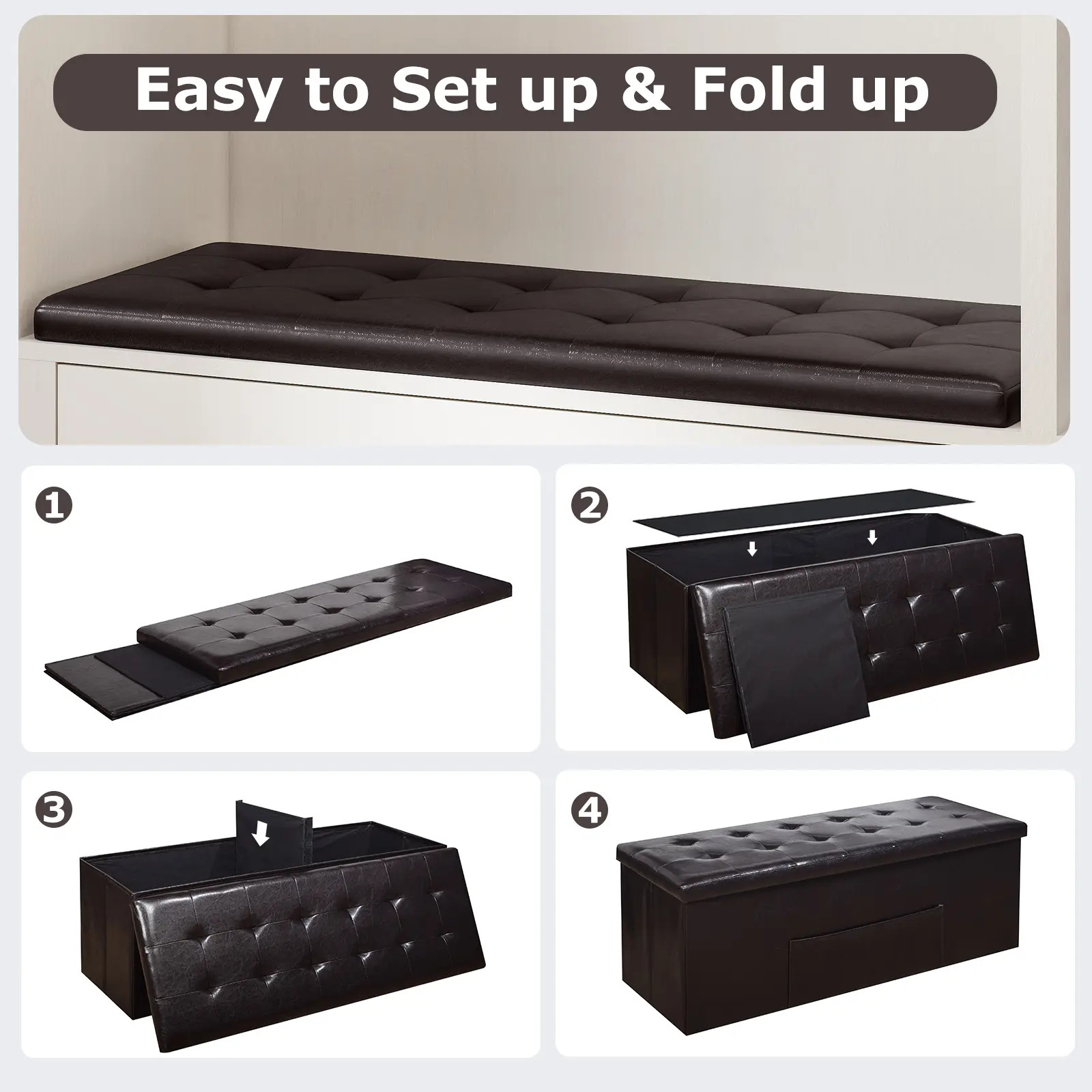 Easy to Set up & Fold up

1

2

3

4