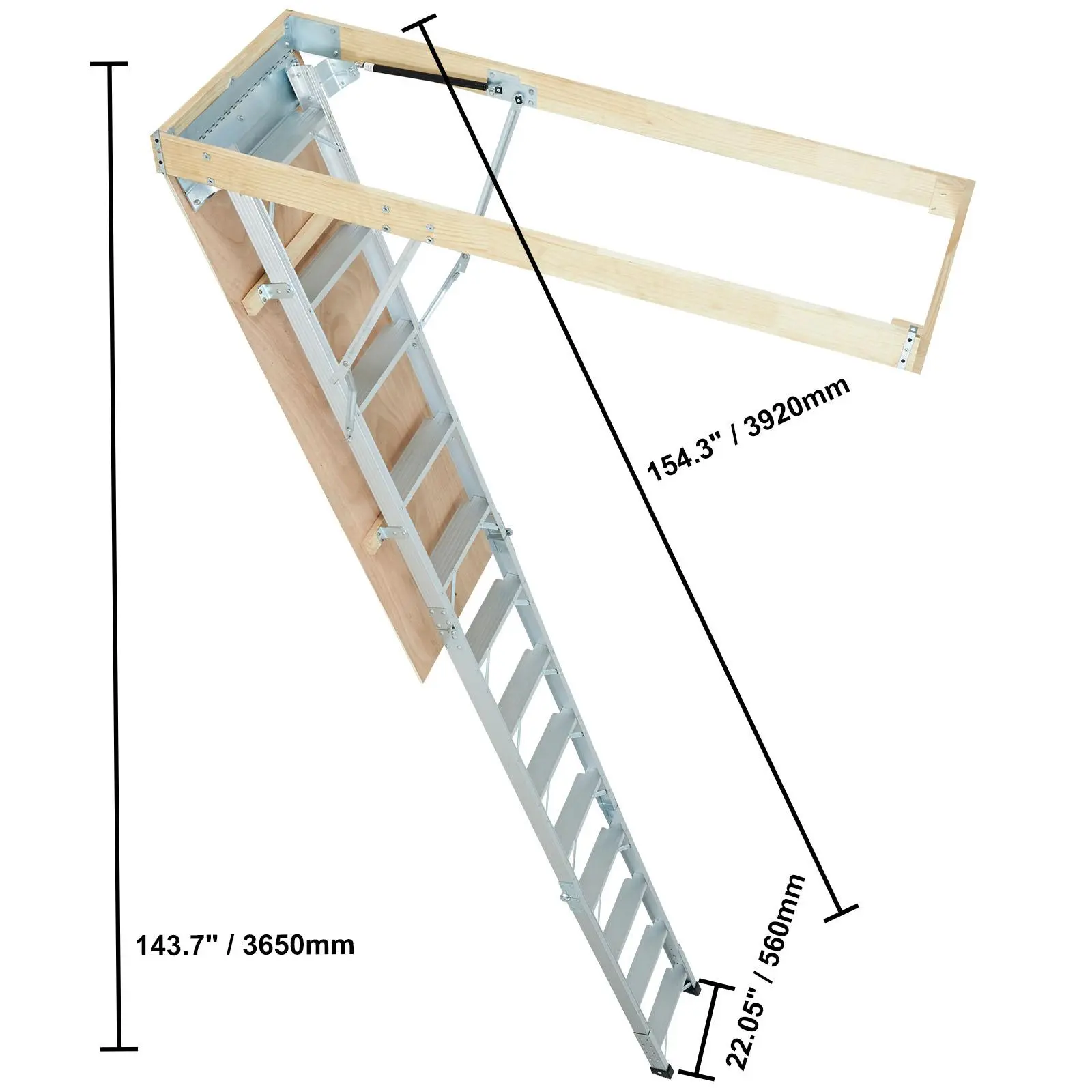 154.3" / 3920mm

143.7" / 3650mm

22.05" / 560mm