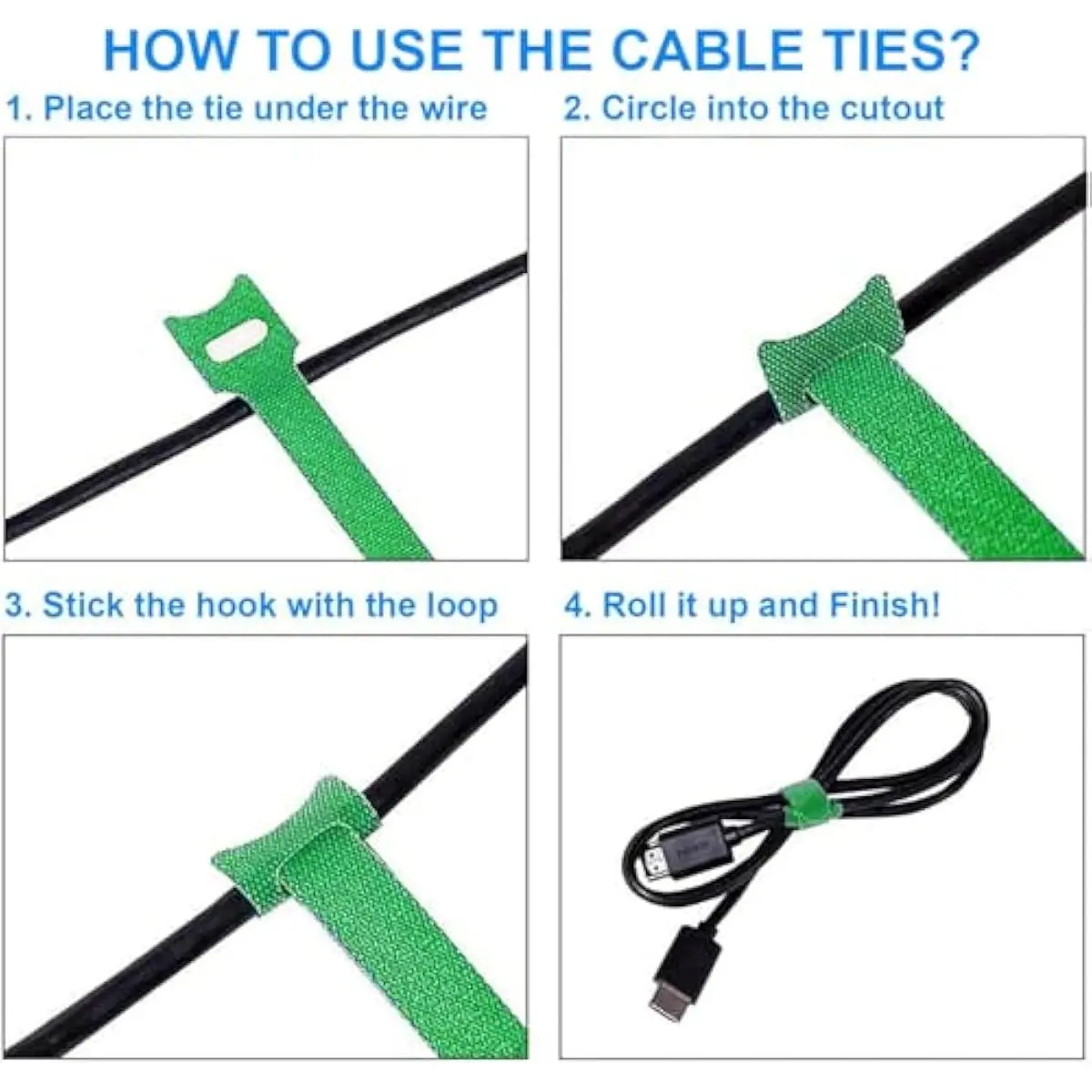 HOW TO USE THE CABLE TIES?

1. Place the tie under the wire

2. Circle into the cutout

3. Stick the hook with the loop

4. Roll it up and Finish!