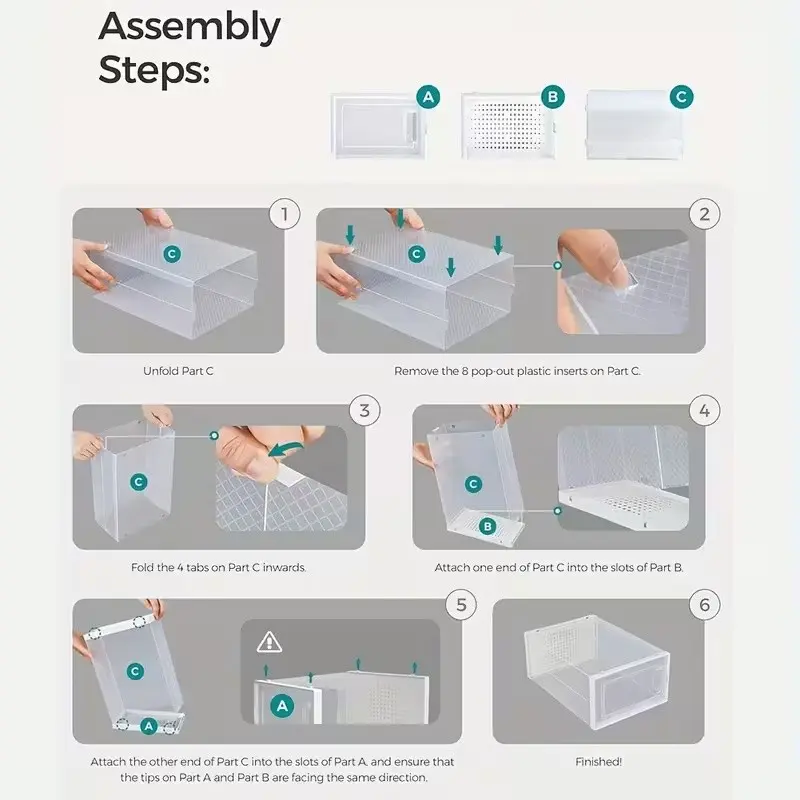 Assembly Steps:

A

B

C

1

C

Unfold Part C

2

C

Remove the 8 pop-out plastic inserts on Part C.

3

C

Fold the 4 tabs on Part C inwards.

4

C

B

Attach one end of Part C into the slots of Part B.

5

C

A

A

Attach the other end of Part C into the slots of Part A, and ensure that the tips on Part A and Part B are facing the same direction.

6

Finished!