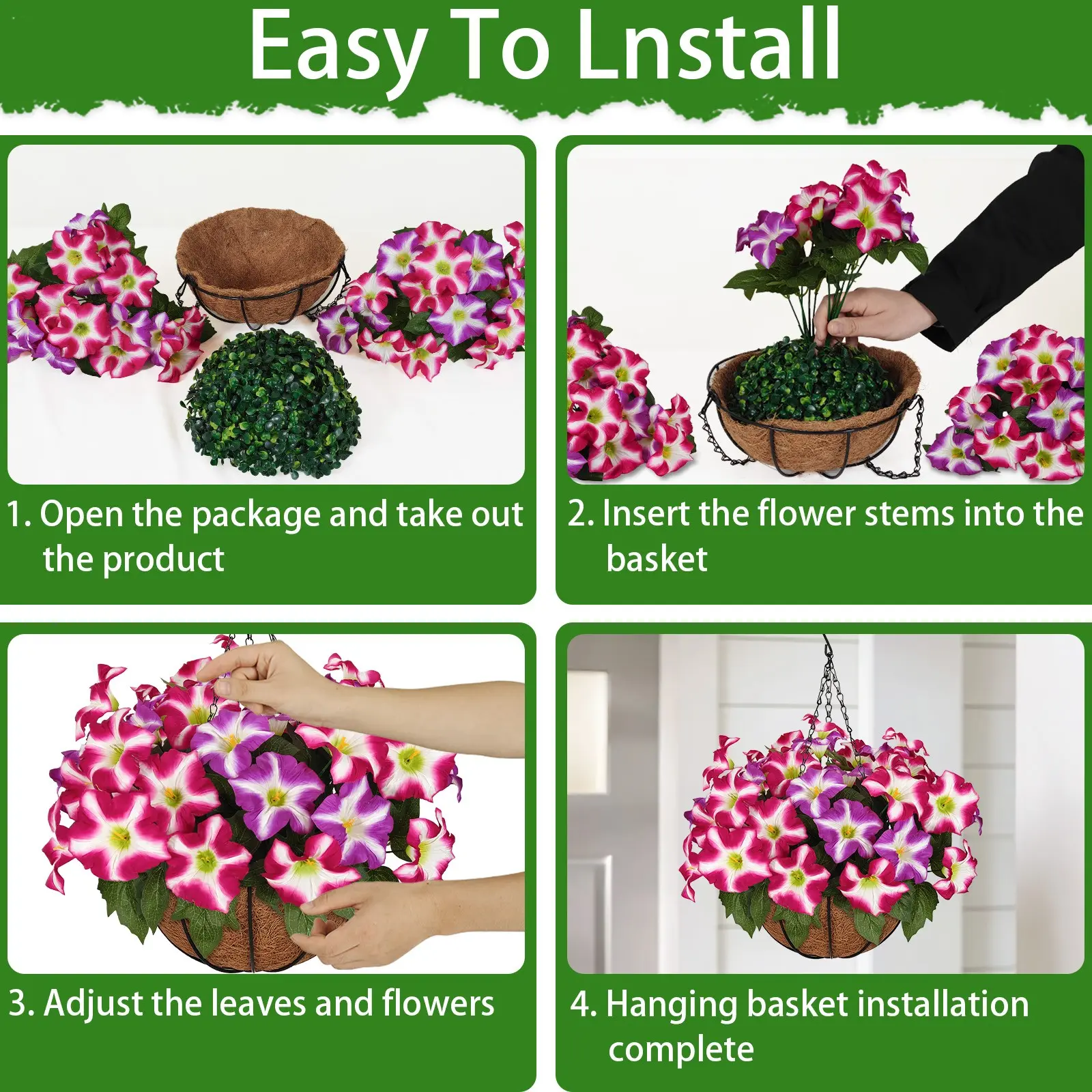 Easy To Lnstall

1. Open the package and take out the product

2. Insert the flower stems into the basket

3. Adjust the leaves and flowers

4. Hanging basket installation complete