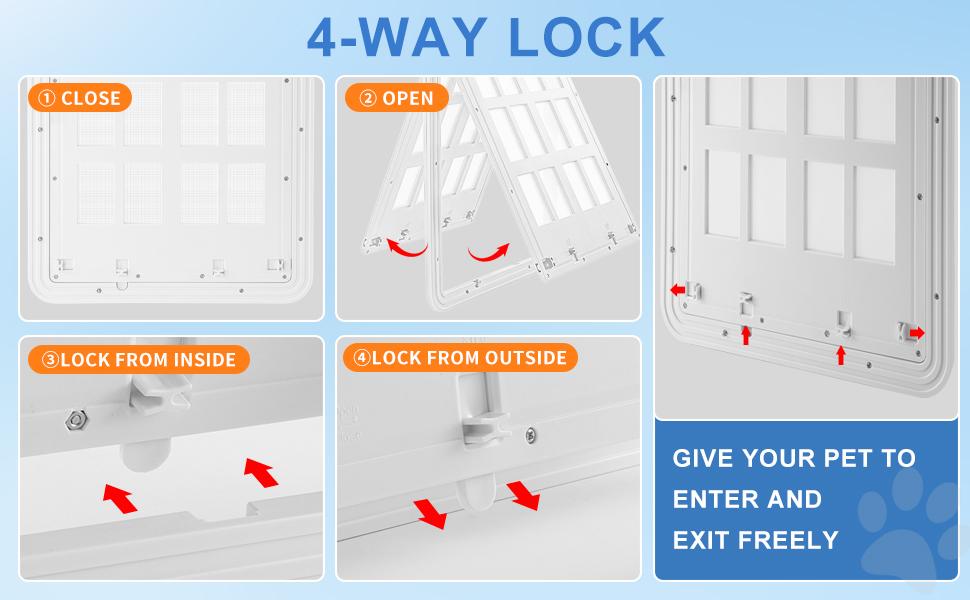 4-WAY LOCK

① CLOSE

② OPEN

③LOCK FROM INSIDE

④LOCK FROM OUTSIDE

GIVE YOUR PET TO ENTER AND EXIT FREELY