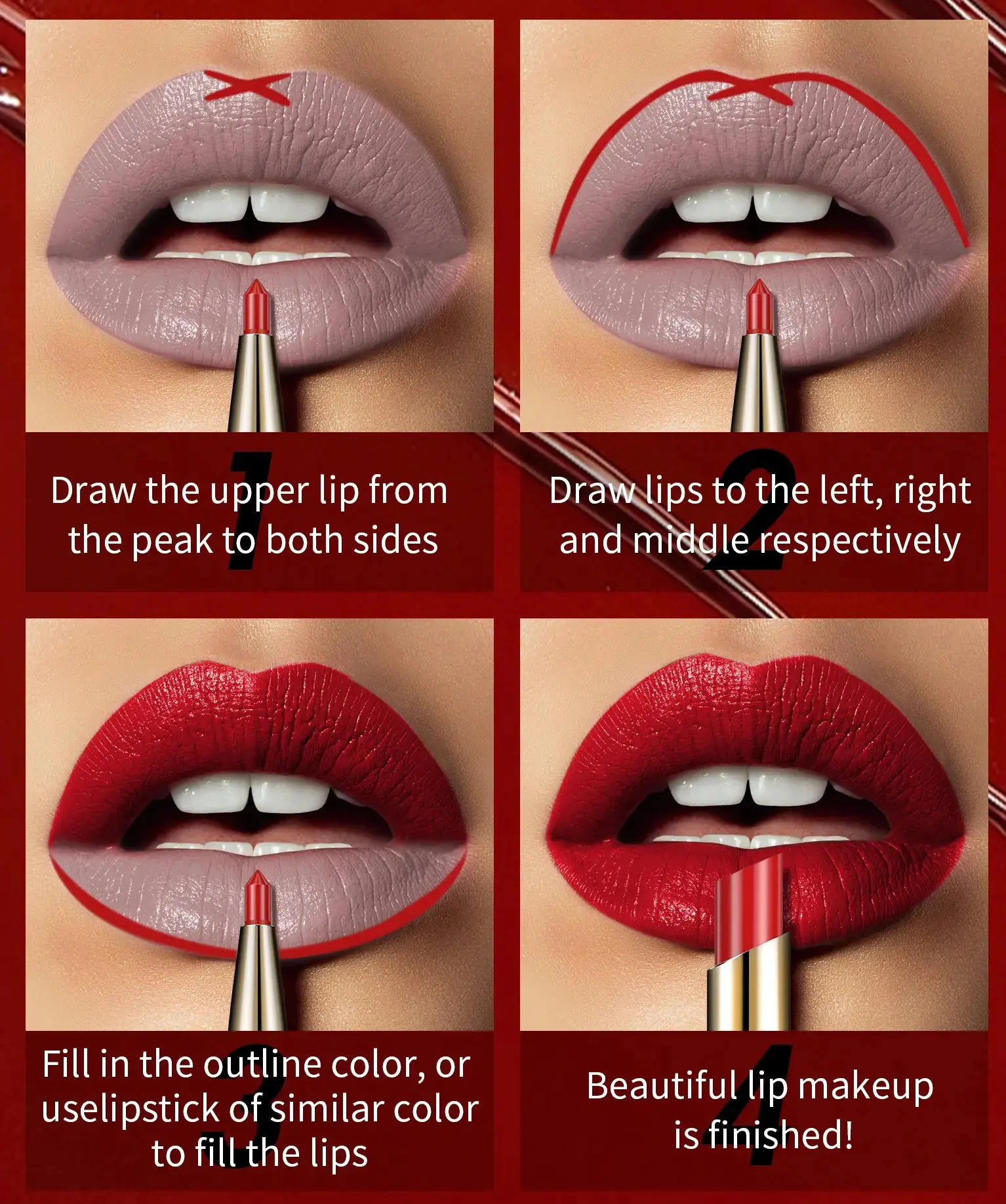 1
Draw the upper lip from the peak to both sides

2
Draw lips to the left, right and middle respectively

3
Fill in the outline color, or uselipstick of similar color to fill the lips

4
Beautiful lip makeup is finished!