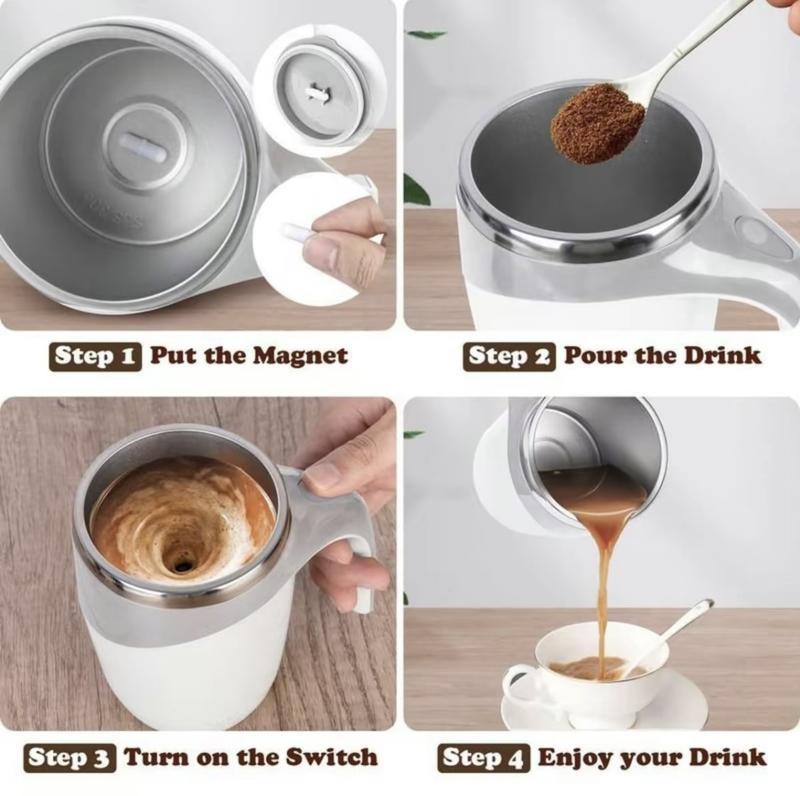 Step 1 Put the Magnet

Step 2 Pour the Drink

Step 3 Turn on the Switch

Step 4 Enjoy your Drink