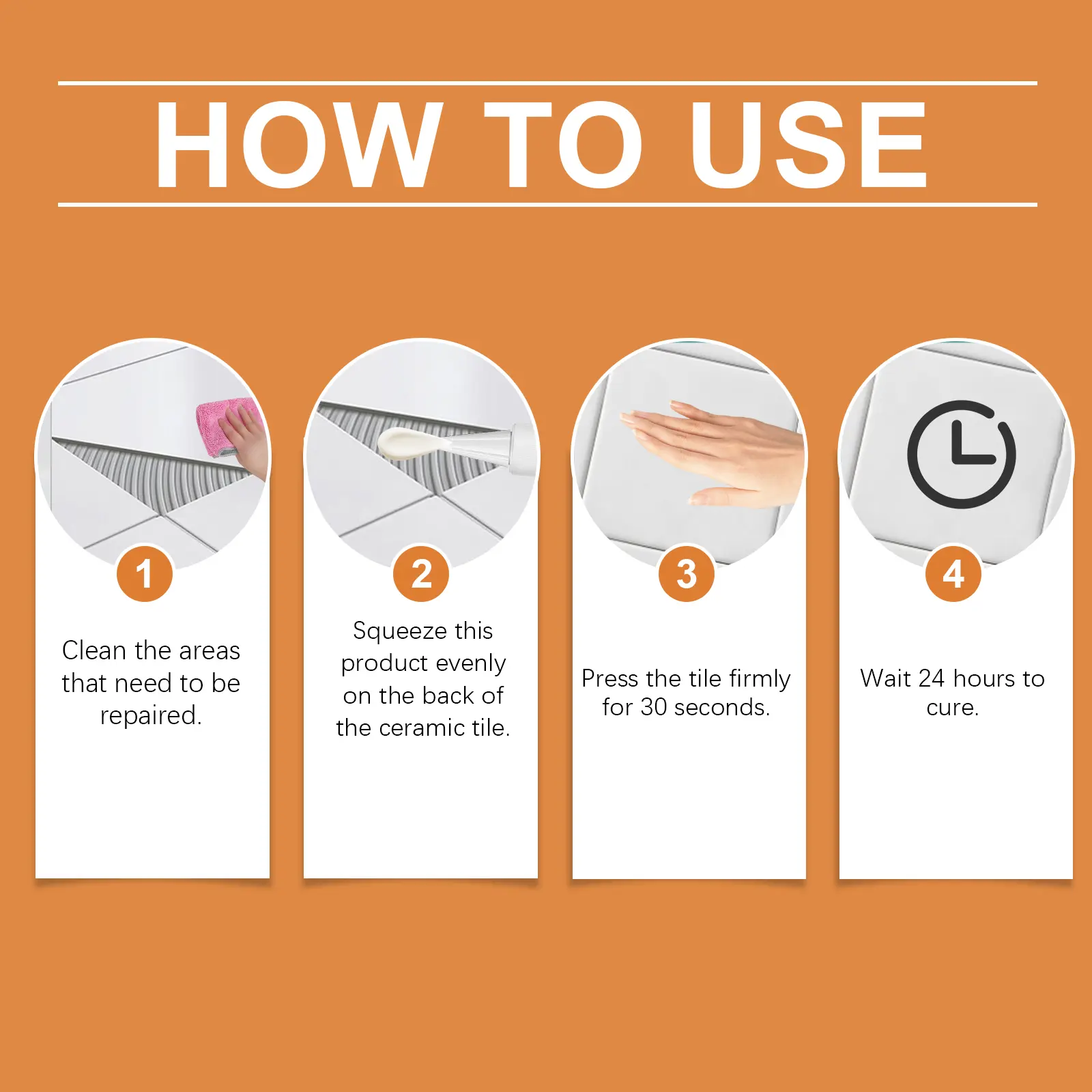 HOW TO USE

1

Clean the areas that need to be repaired.

2

Squeeze this product evenly on the back of the ceramic tile.

3

Press the tile firmly for 30 seconds.

4

Wait 24 hours to cure.