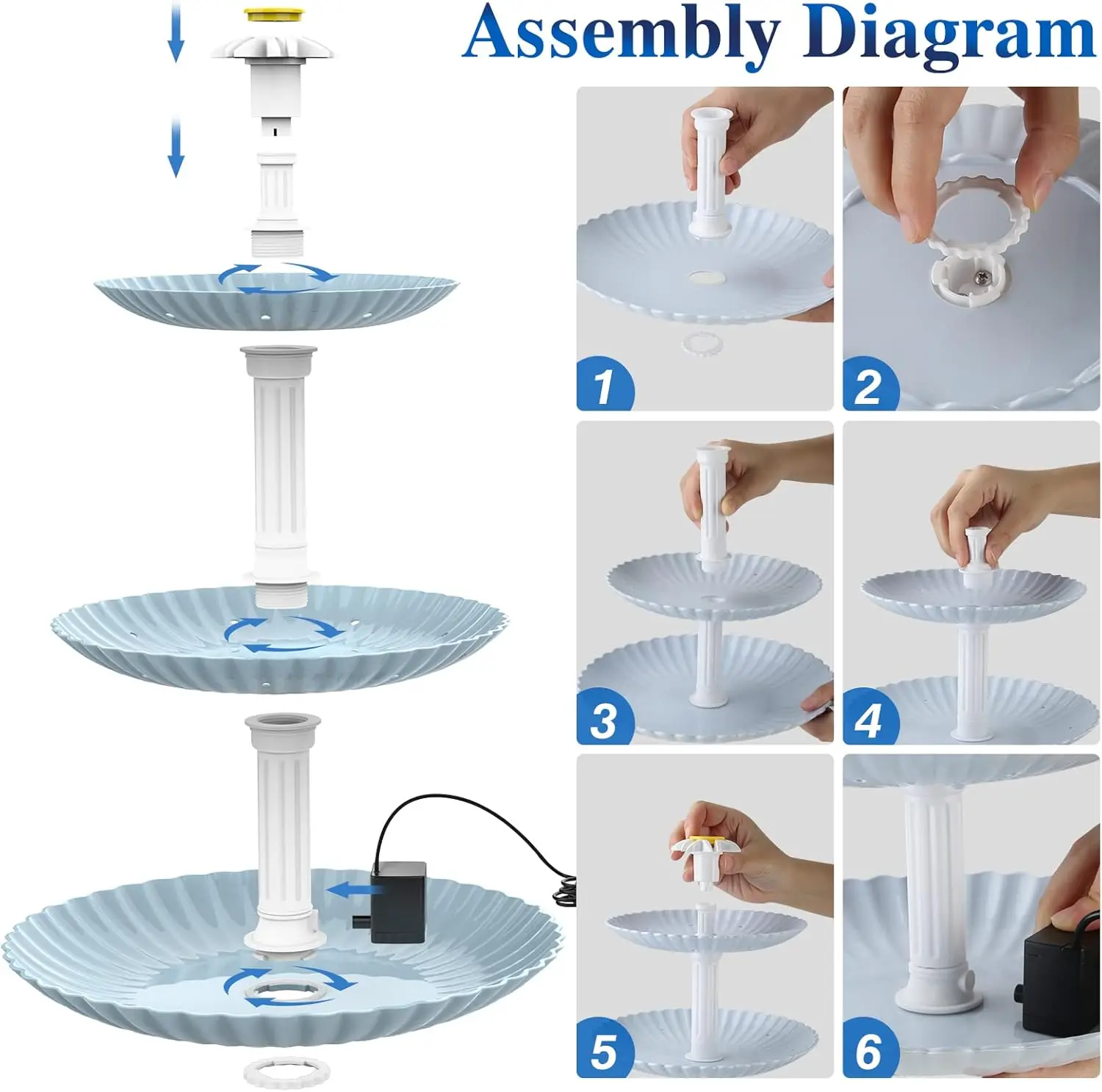 Assembly Diagram

1

2

3

4

5

6