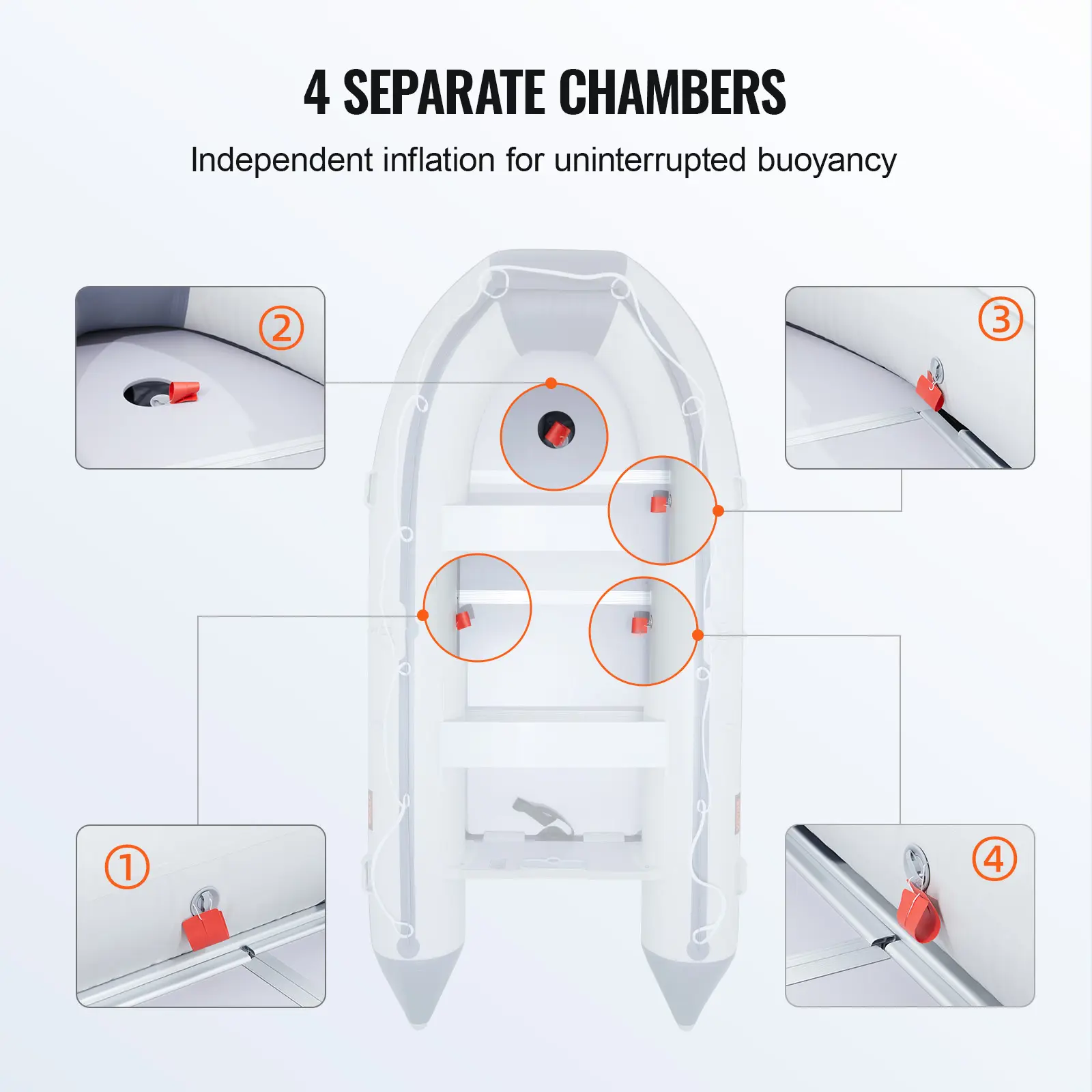 4 SEPARATE CHAMBERS

Independent inflation for uninterrupted buoyancy

②

③

①

④