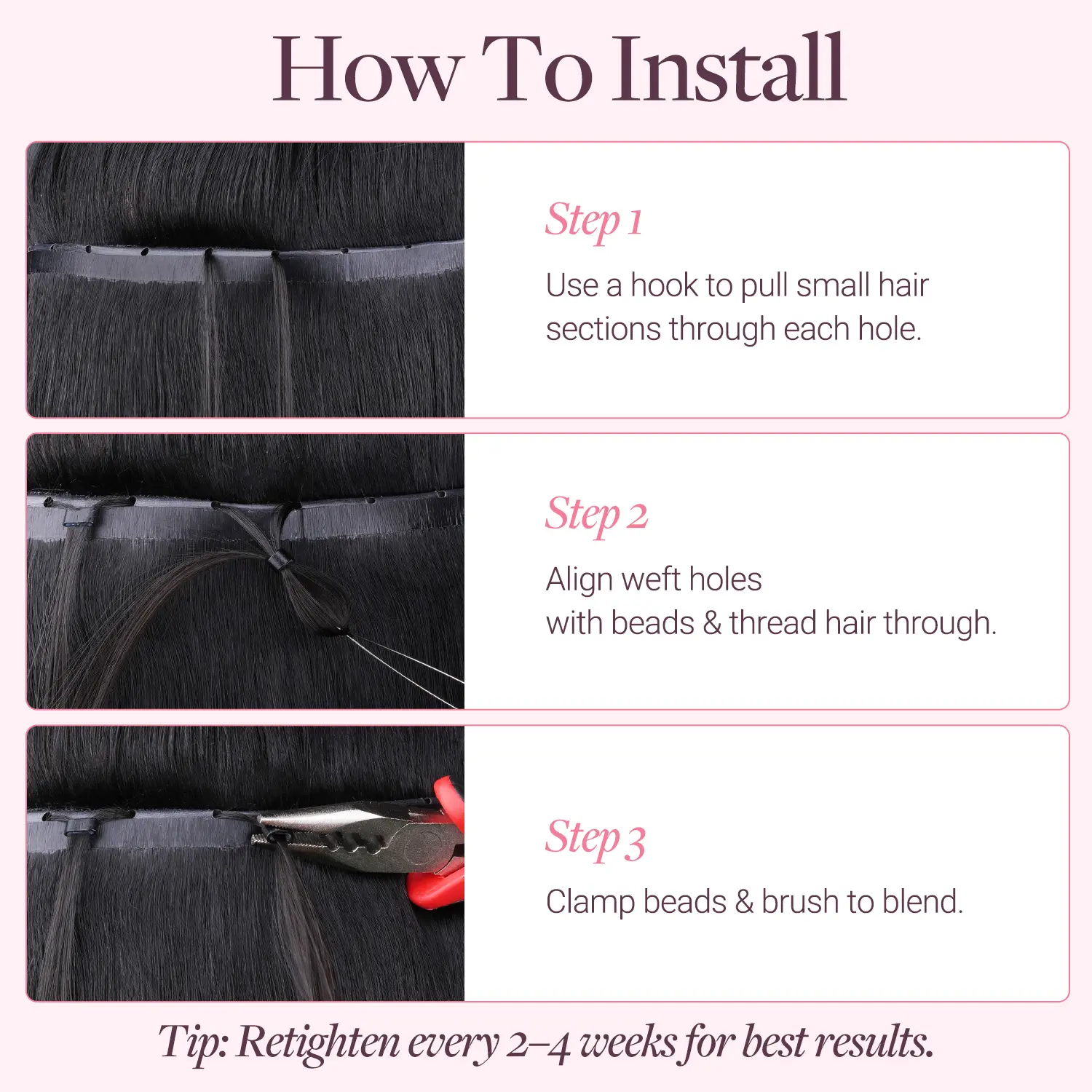 How To Install

Step 1

Use a hook to pull small hair sections through each hole.

Step 2

Align weft holes
with beads & thread hair through.

Step 3

Clamp beads & brush to blend.

Tip: Retighten every 2–4 weeks for best results.