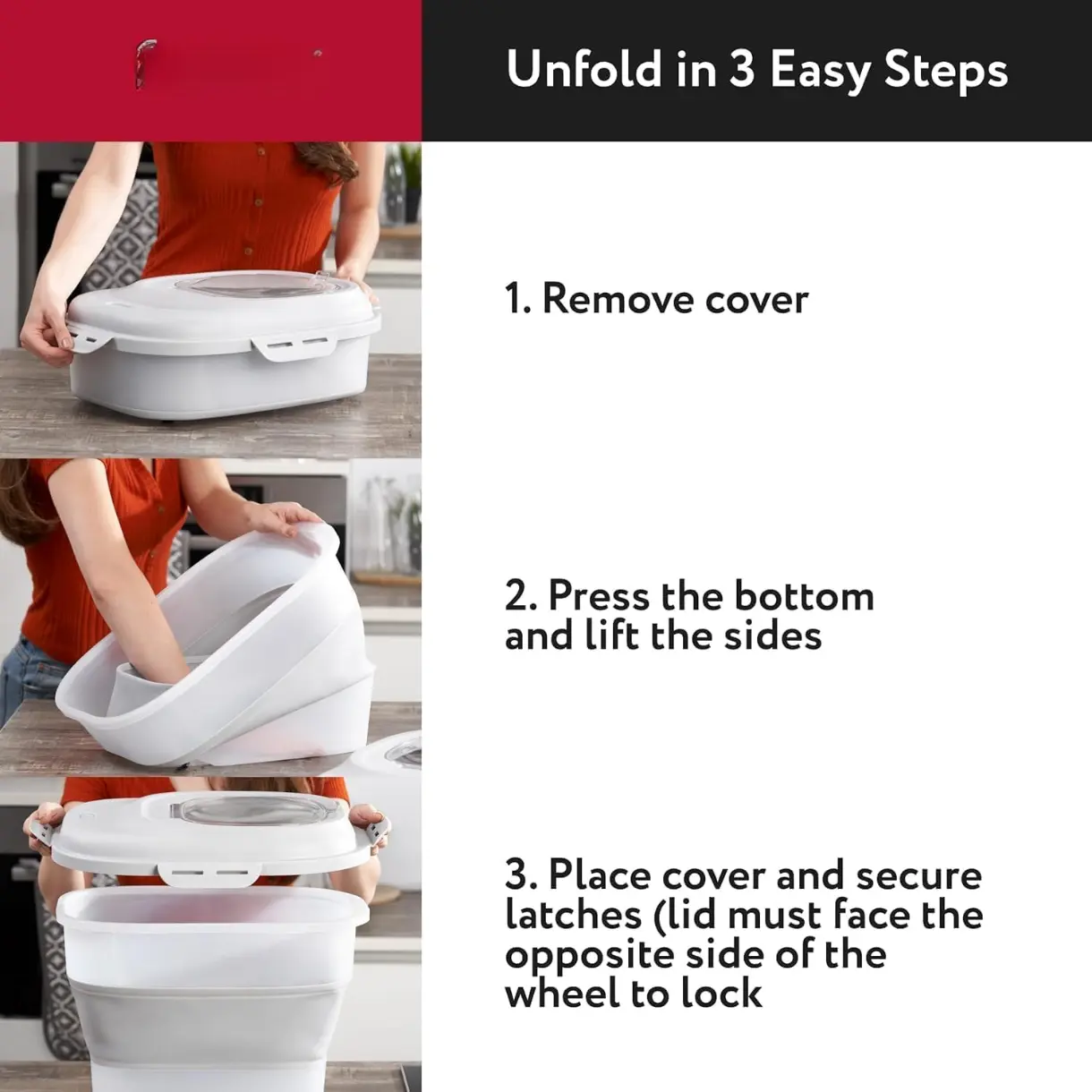 Unfold in 3 Easy Steps

1. Remove cover

2. Press the bottom and lift the sides

3. Place cover and secure latches (lid must face the opposite side of the wheel to lock