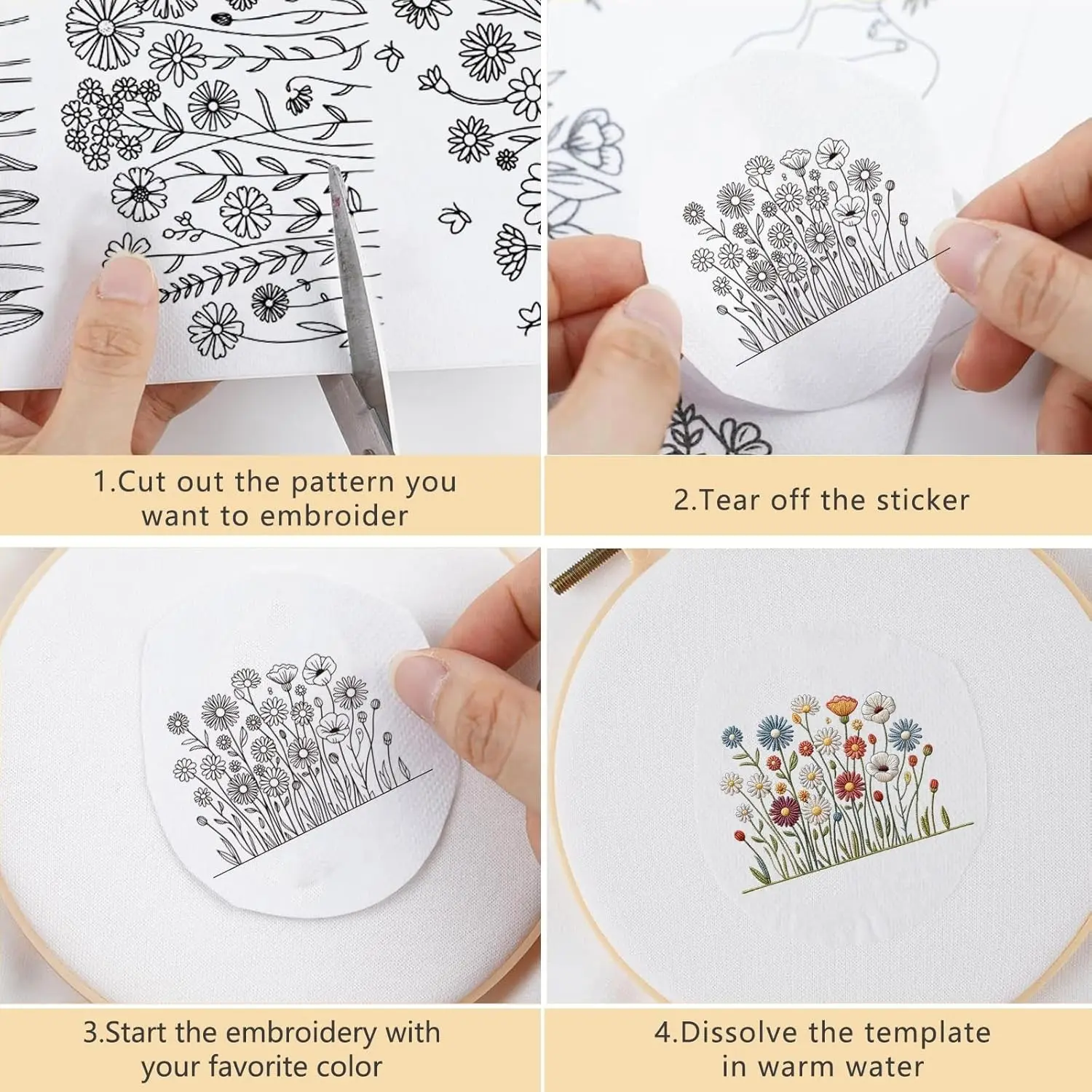 1.Cut out the pattern you want to embroider

2.Tear off the sticker

3.Start the embroidery with your favorite color

4.Dissolve the template in warm water